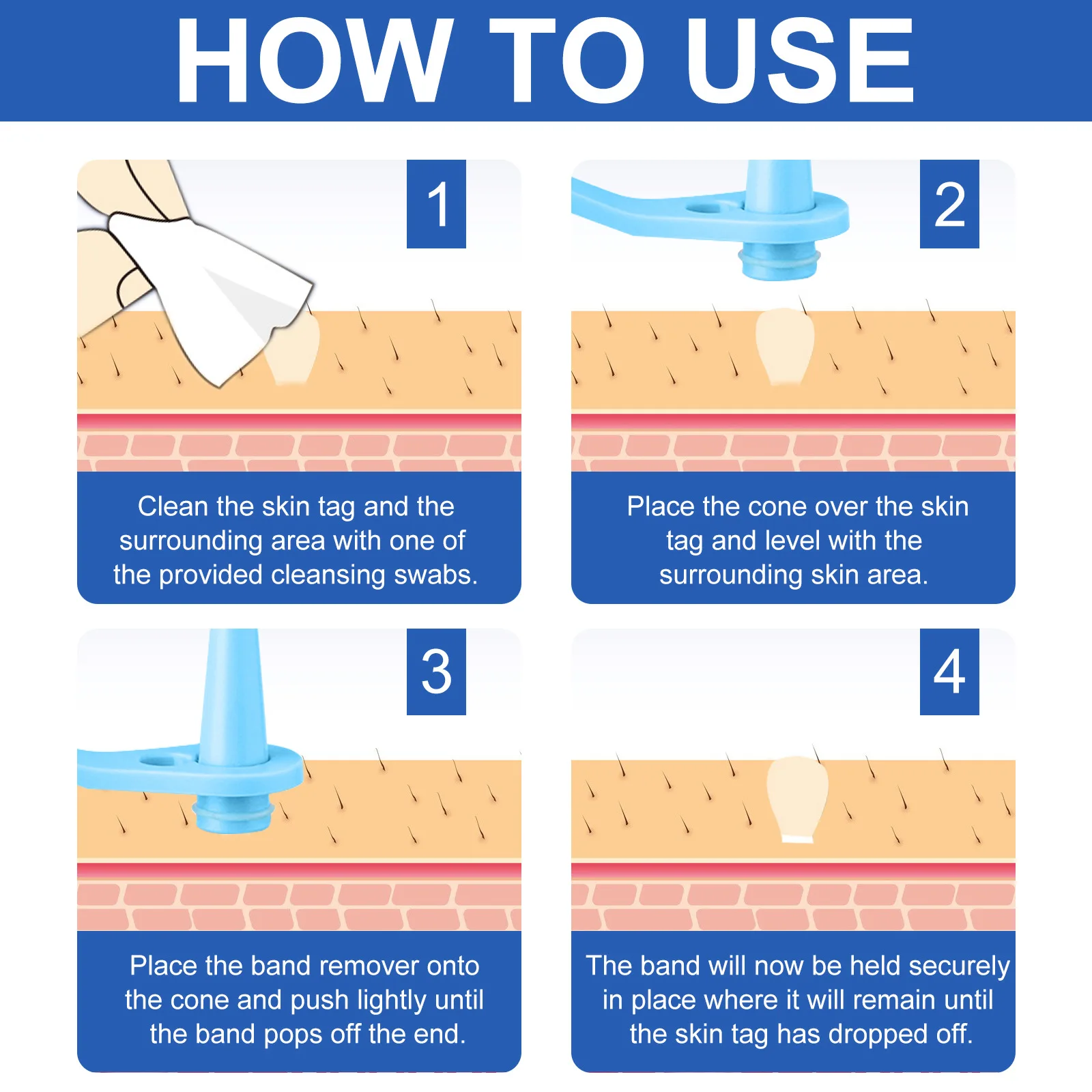 HOW TO USE

1

Clean the skin tag and the surrounding area with one of the provided cleansing swabs.

2

Place the cone over the skin tag and level with the surrounding skin area.

3

Place the band remover onto the cone and push lightly until the band pops off the end.

4

The band will now be held securely in place where it will remain until the skin tag has dropped off.