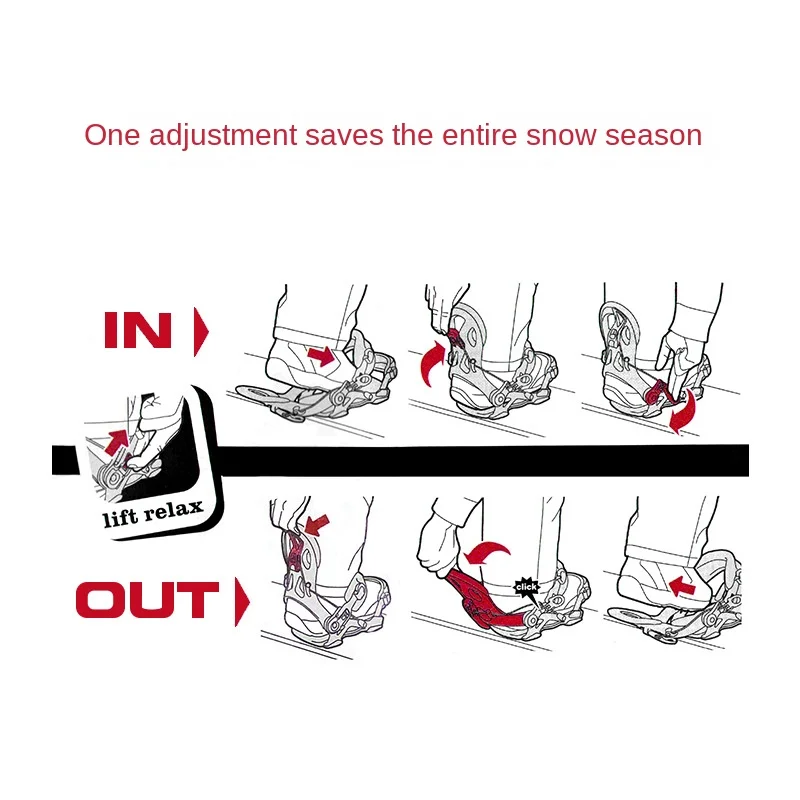 One adjustment saves the entire snow season

IN

lift relax

OUT

click