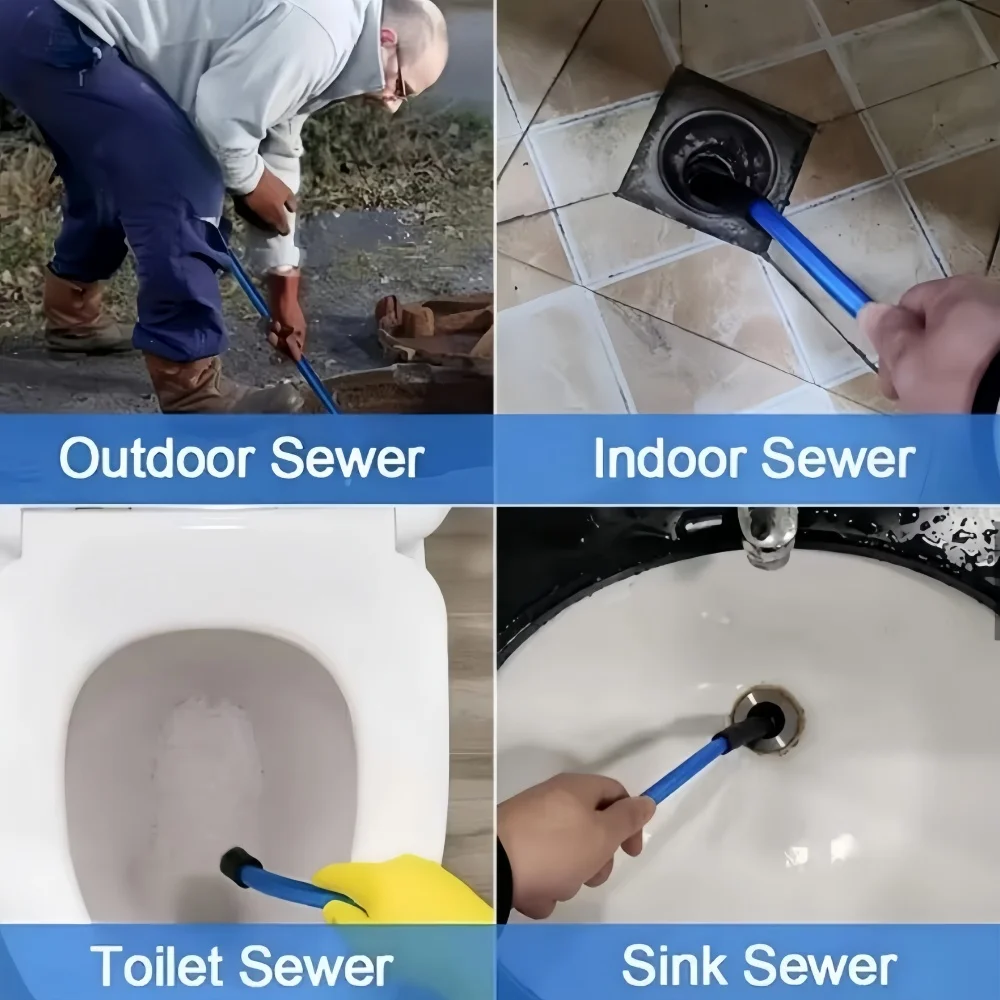 Outdoor Sewer

Indoor Sewer

Toilet Sewer

Sink Sewer