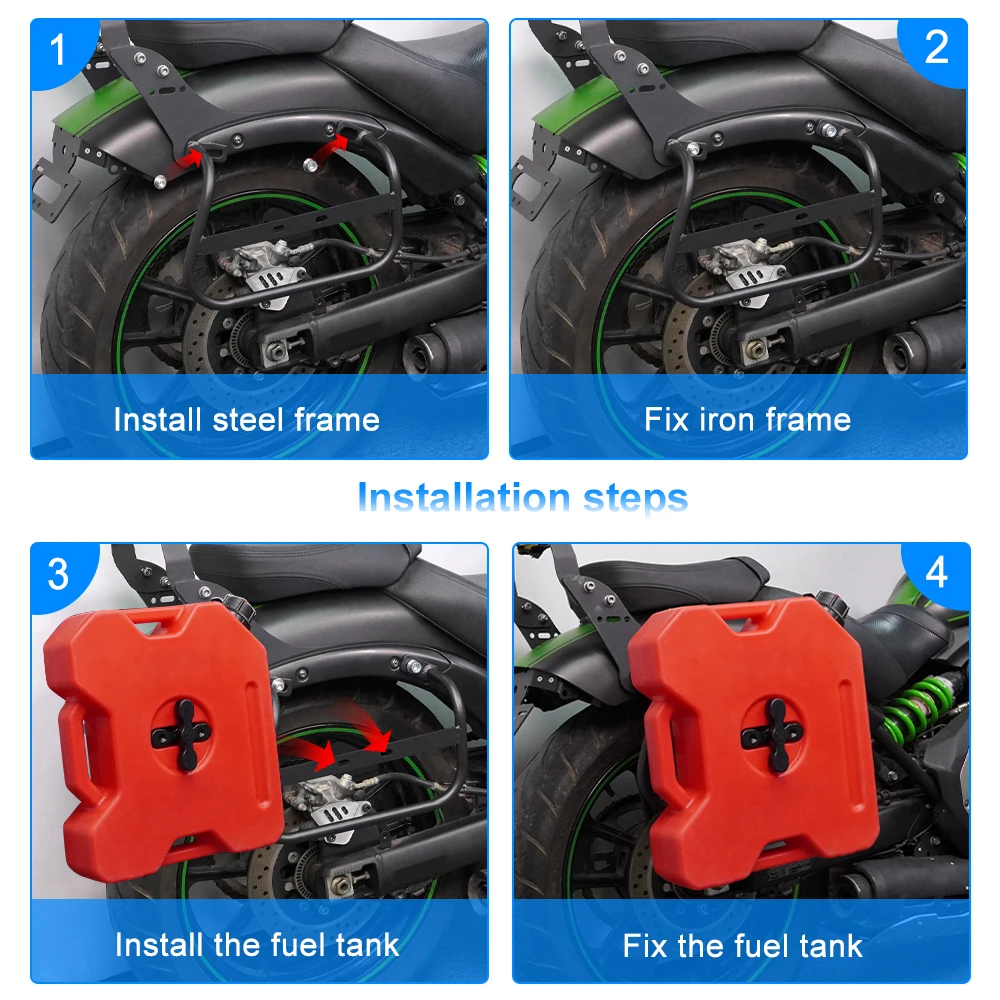 1

Install steel frame

2

Fix iron frame

Installation steps

3

Install the fuel tank

4

Fix the fuel tank