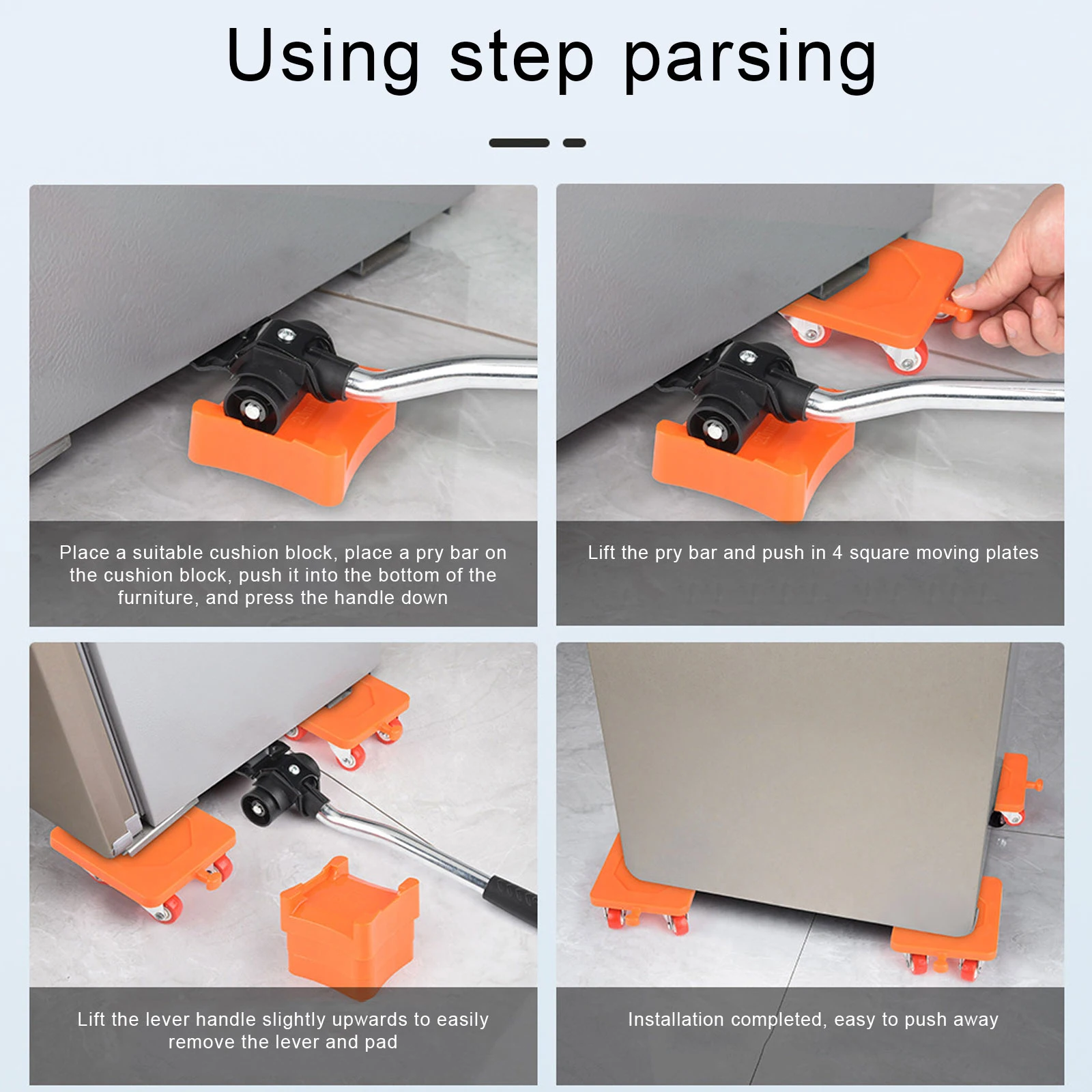 Using step parsing

Place a suitable cushion block, place a pry bar on the cushion block, push it into the bottom of the furniture, and press the handle down

Lift the pry bar and push in 4 square moving plates

Lift the lever handle slightly upwards to easily remove the lever and pad

Installation completed, easy to push away