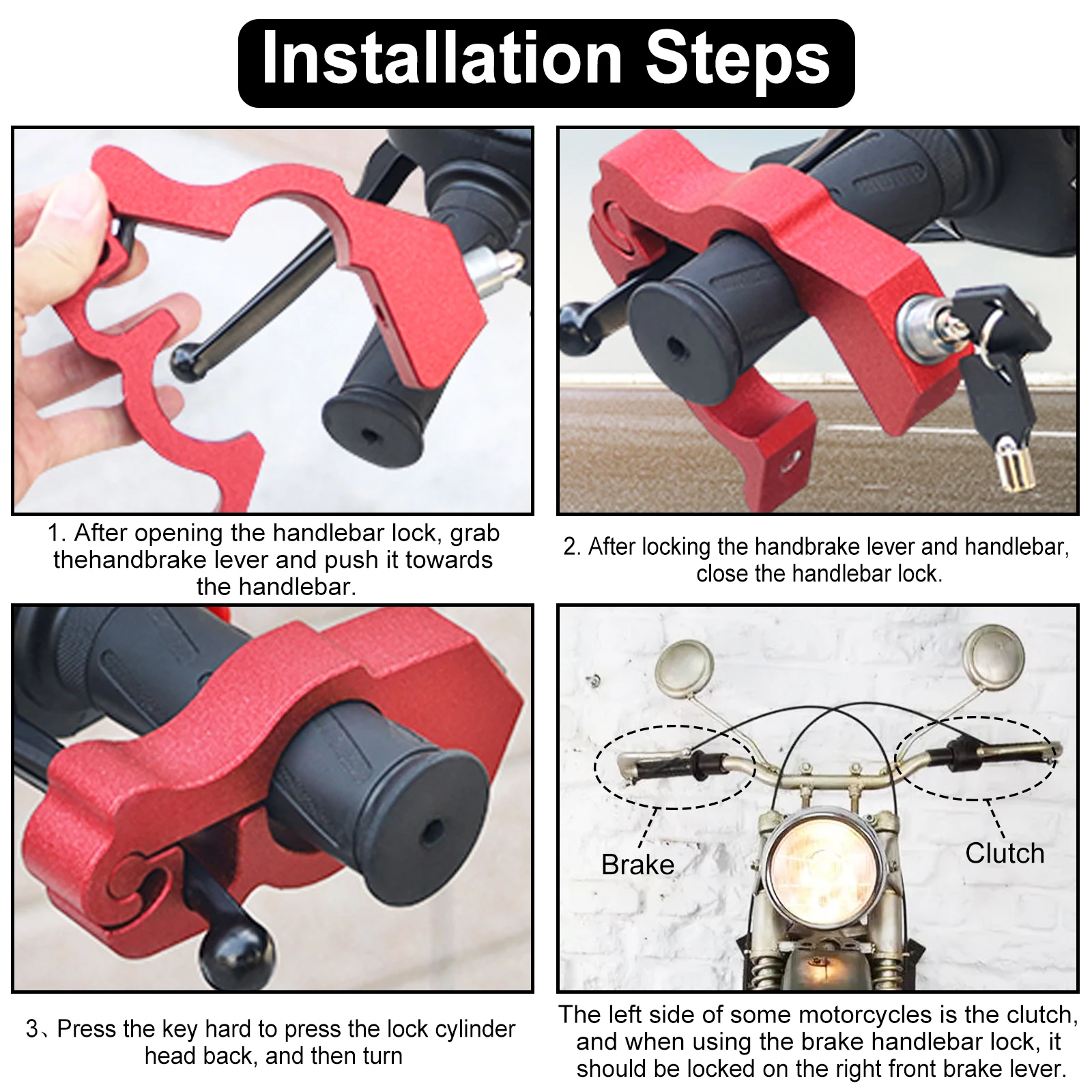 Installation Steps

1. After opening the handlebar lock, grab thehandbrake lever and push it towards the handlebar.

2. After locking the handbrake lever and handlebar, close the handlebar lock.

3、Press the key hard to press the lock cylinder head back, and then turn

Brake

Clutch

The left side of some motorcycles is the clutch, and when using the brake handlebar lock, it should be locked on the right front brake lever.