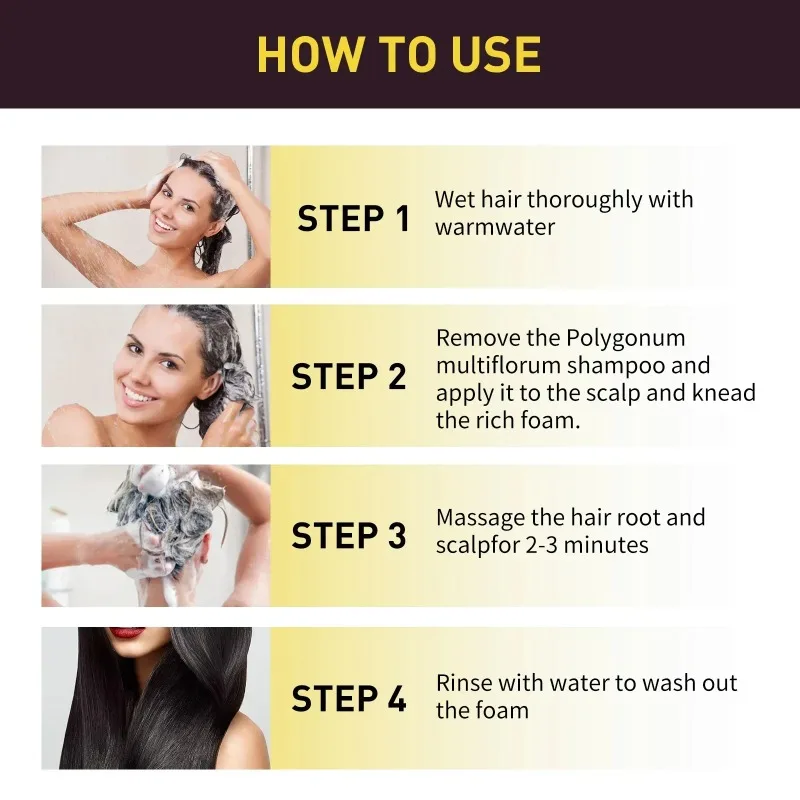 HOW TO USE

STEP 1 Wet hair thoroughly with warmwater

STEP 2 Remove the Polygonum multiflorum shampoo and apply it to the scalp and knead the rich foam.

STEP 3 Massage the hair root and scalpfor 2-3 minutes

STEP 4 Rinse with water to wash out the foam