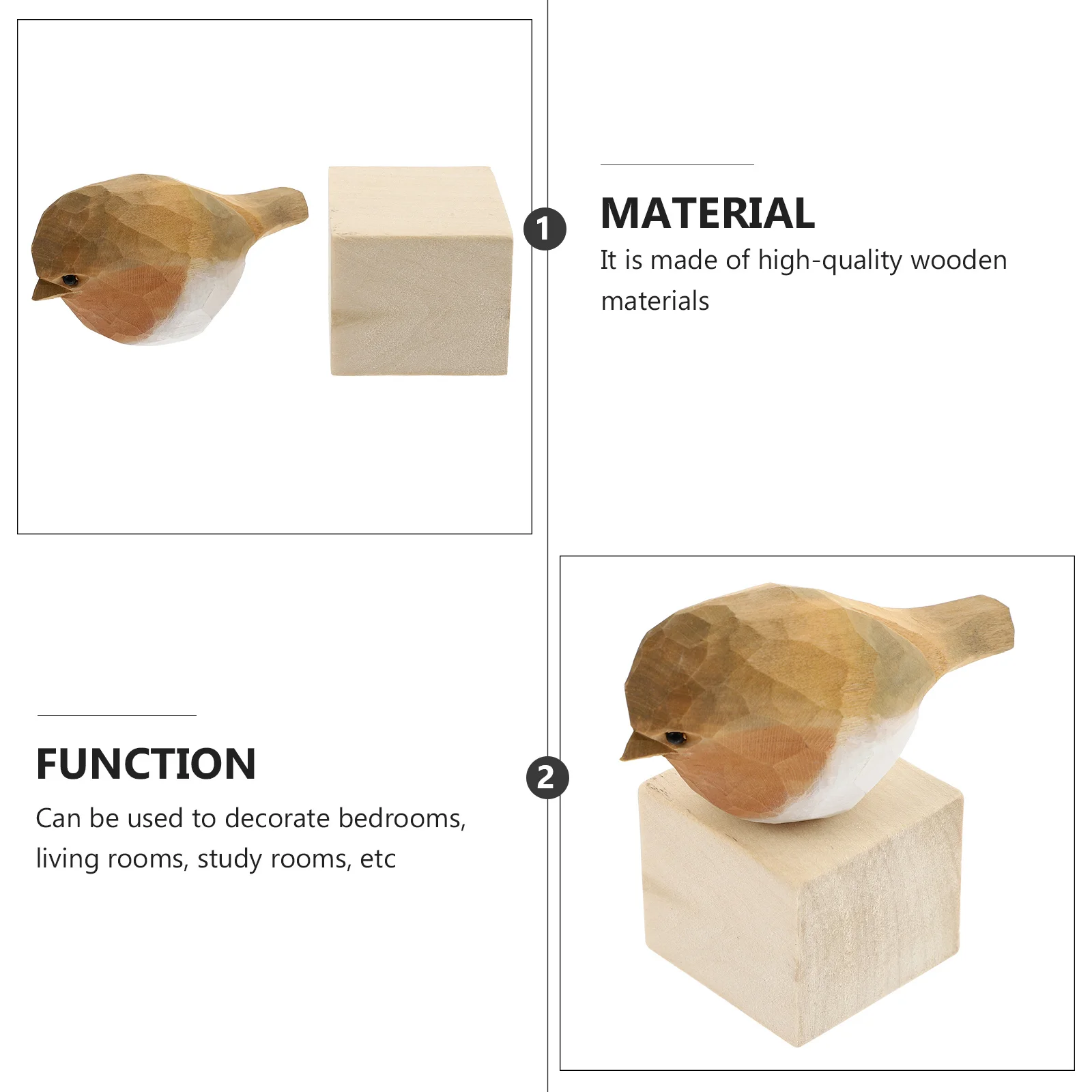 1

MATERIAL

It is made of high-quality wooden materials

FUNCTION

Can be used to decorate bedrooms, living rooms, study rooms, etc

2