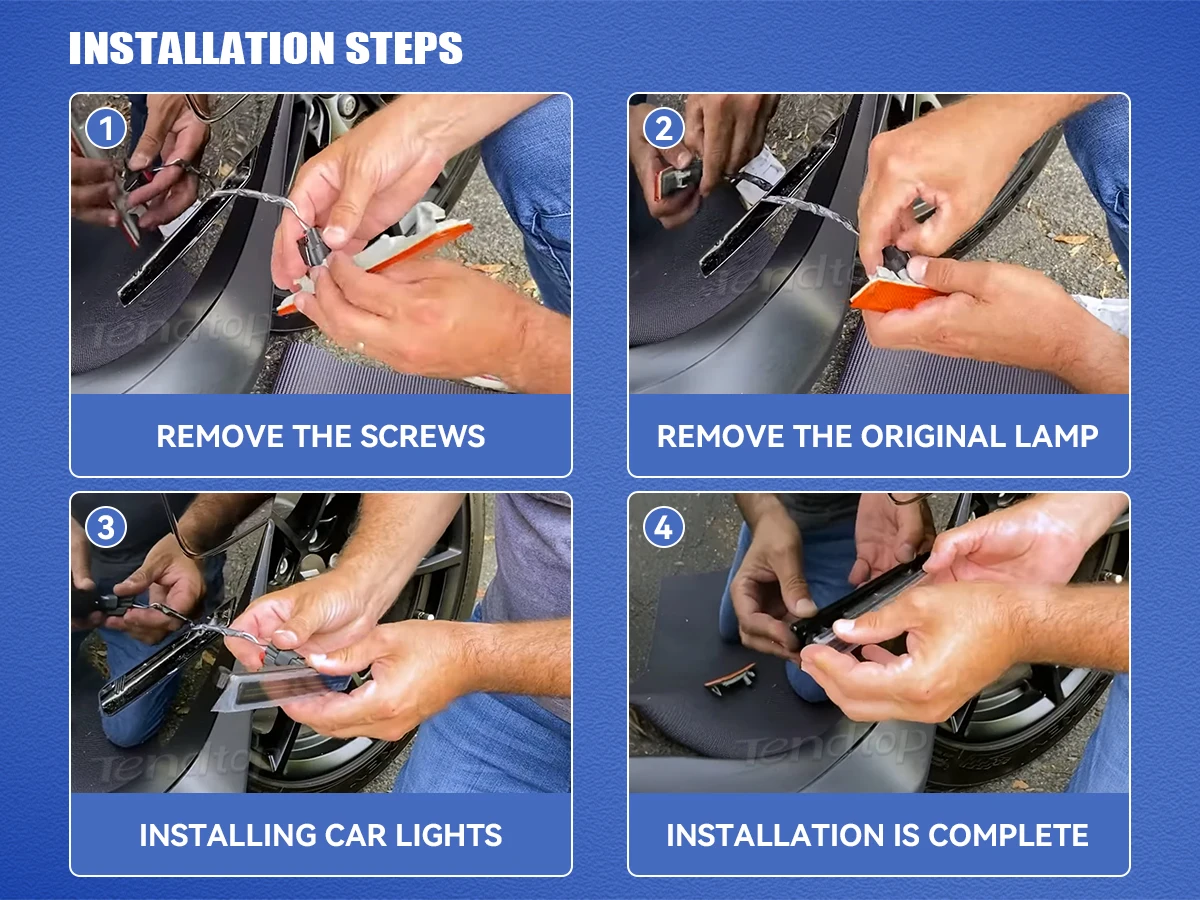 INSTALLATION STEPS

1
Tendtop
REMOVE THE SCREWS

2
Tendtop
REMOVE THE ORIGINAL LAMP

3
Tendtop
INSTALLING CAR LIGHTS

4
Tendtop
INSTALLATION IS COMPLETE