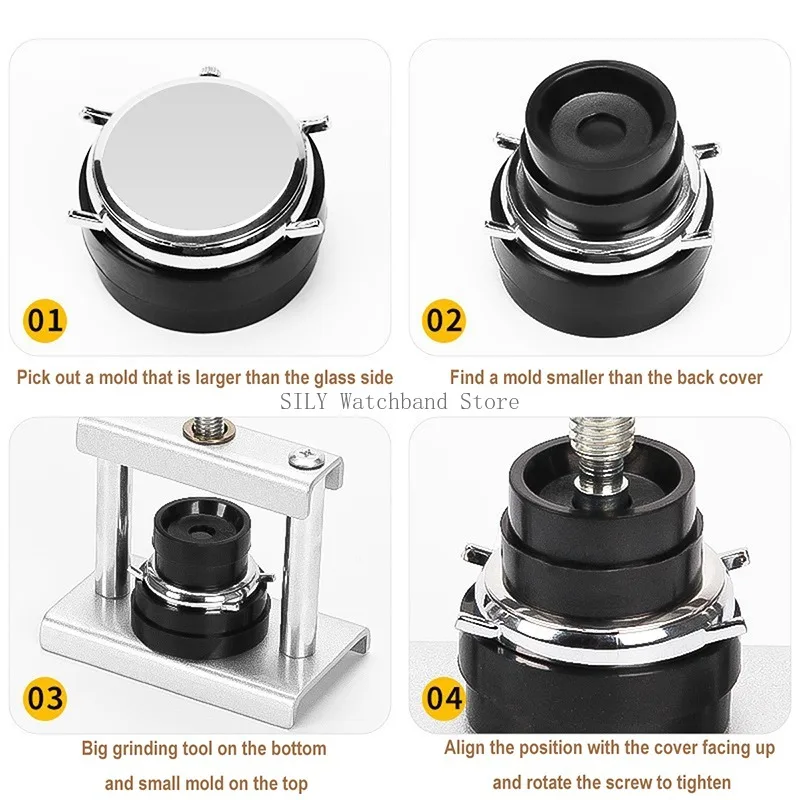 01

Pick out a mold that is larger than the glass side

02

Find a mold smaller than the back cover

SILY Watchband Store

03

Big grinding tool on the bottom and small mold on the top

04

Align the position with the cover facing up and rotate the screw to tighten