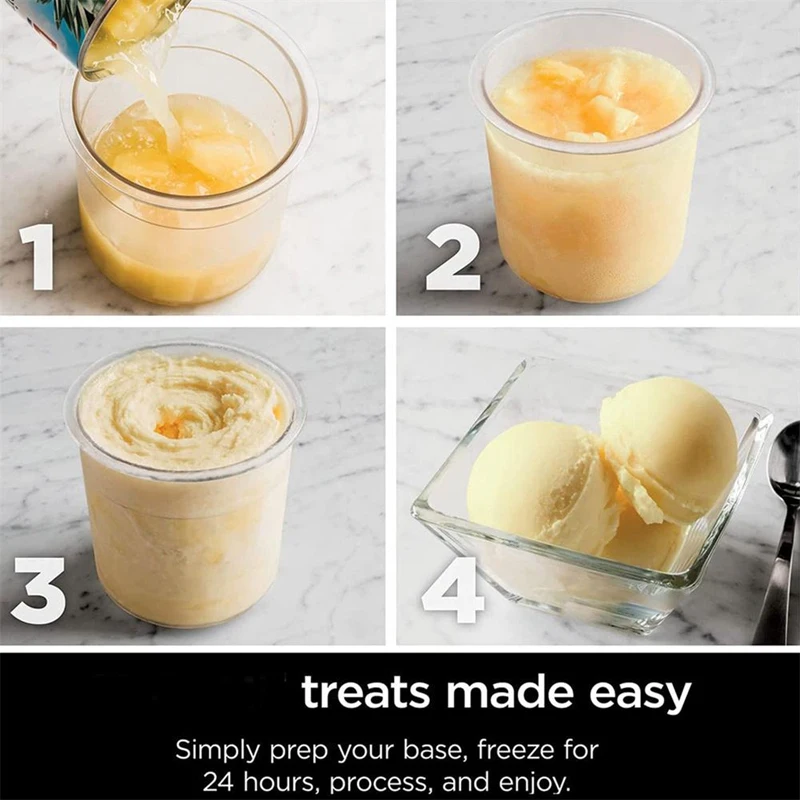 1

2

3

4

treats made easy

Simply prep your base, freeze for 24 hours, process, and enjoy.