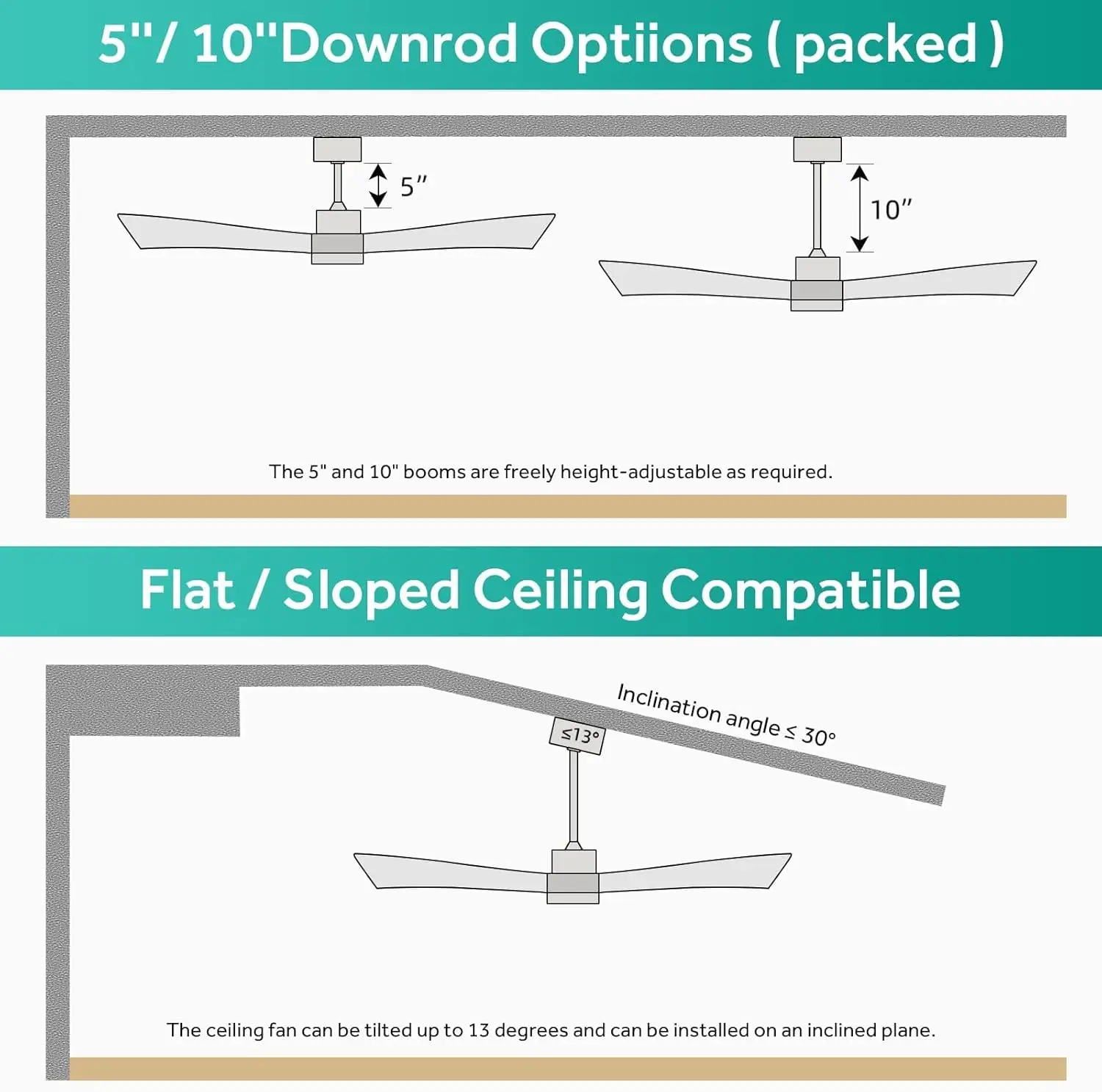 5"/ 10"Downrod Optiions ( packed )

5″

10″

The 5" and 10" booms are freely height-adjustable as required.

Flat / Sloped Ceiling Compatible

Inclination angle ≤ 30°

≤13°

The ceiling fan can be tilted up to 13 degrees and can be installed on an inclined plane.