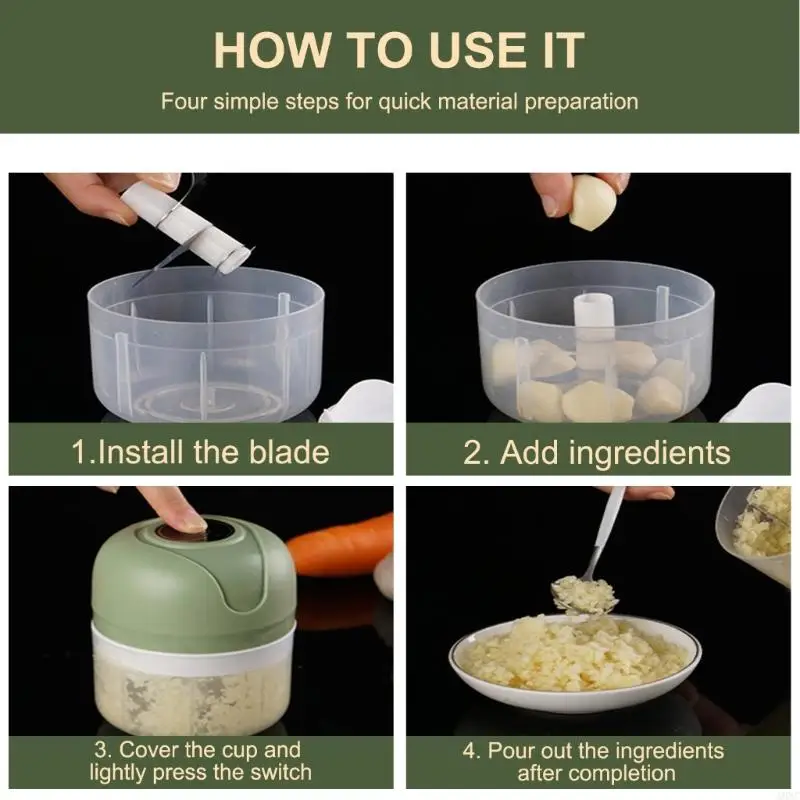 HOW TO USE IT

Four simple steps for quick material preparation

1.Install the blade

2. Add ingredients

3. Cover the cup and lightly press the switch

4. Pour out the ingredients after completion