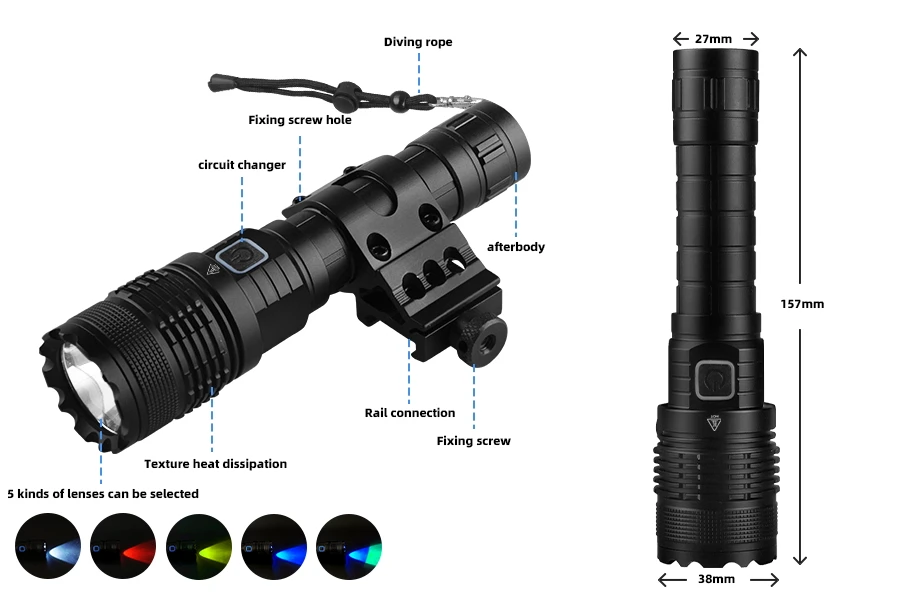 Diving rope

Fixing screw hole

circuit changer

afterbody

Rail connection

Fixing screw

Texture heat dissipation

5 kinds of lenses can be selected

27mm

157mm

38mm