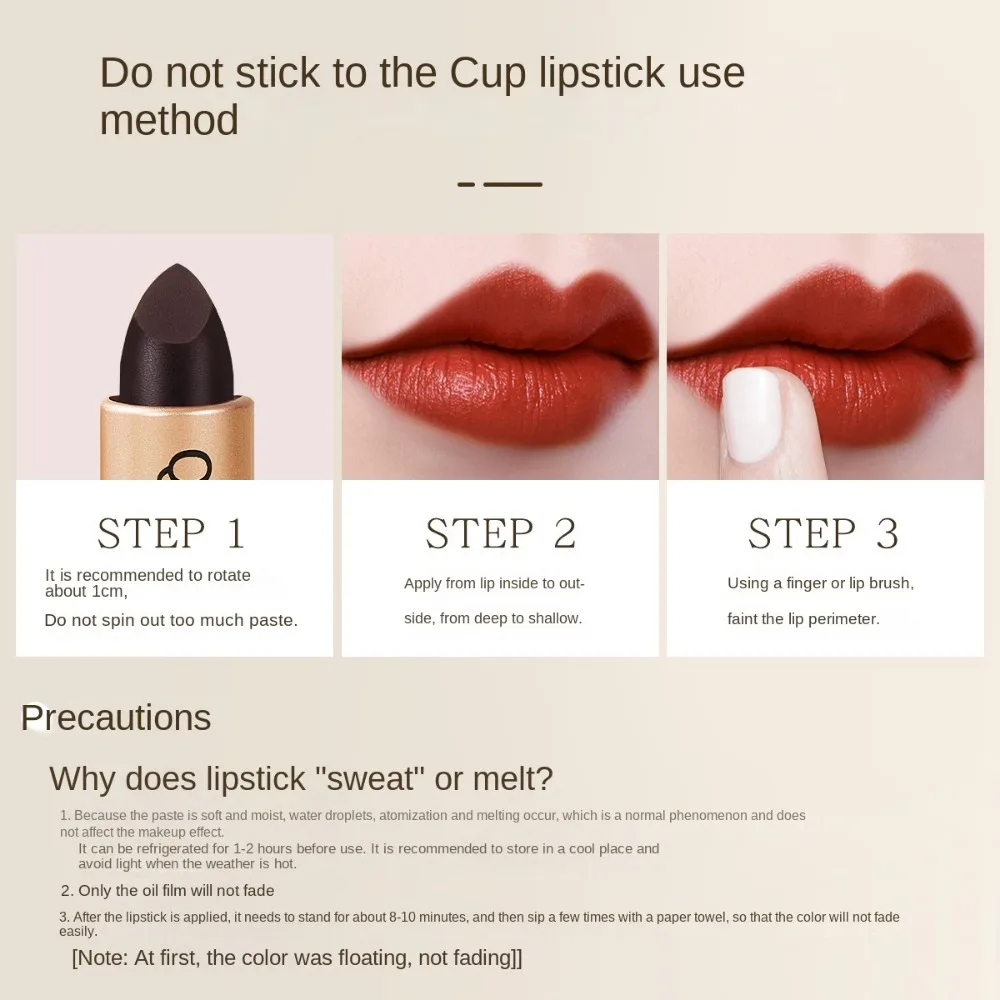 Do not stick to the Cup lipstick use method

STEP 1

It is recommended to rotate about 1cm,

Do not spin out too much paste.

STEP 2

Apply from lip inside to outside, from deep to shallow.

STEP 3

Using a finger or lip brush,

faint the lip perimeter.

Precautions

Why does lipstick "sweat" or melt?

1. Because the paste is soft and moist, water droplets, atomization and melting occur, which is a normal phenomenon and does not affect the makeup effect.
It can be refrigerated for 1-2 hours before use. It is recommended to store in a cool place and avoid light when the weather is hot.

2. Only the oil film will not fade

3. After the lipstick is applied, it needs to stand for about 8-10 minutes, and then sip a few times with a paper towel, so that the color will not fade easily.

[Note: At first, the color was floating, not fading]]