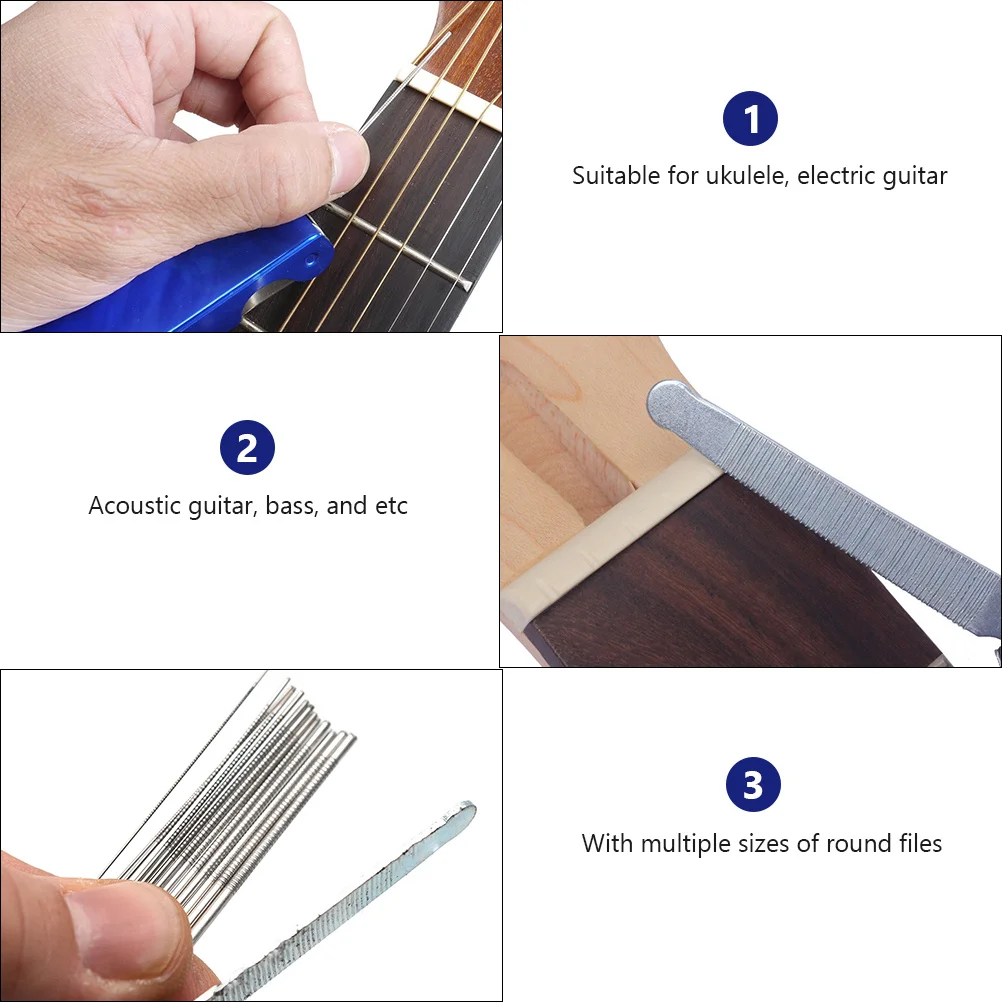 1
Suitable for ukulele, electric guitar

2
Acoustic guitar, bass, and etc

3
With multiple sizes of round files