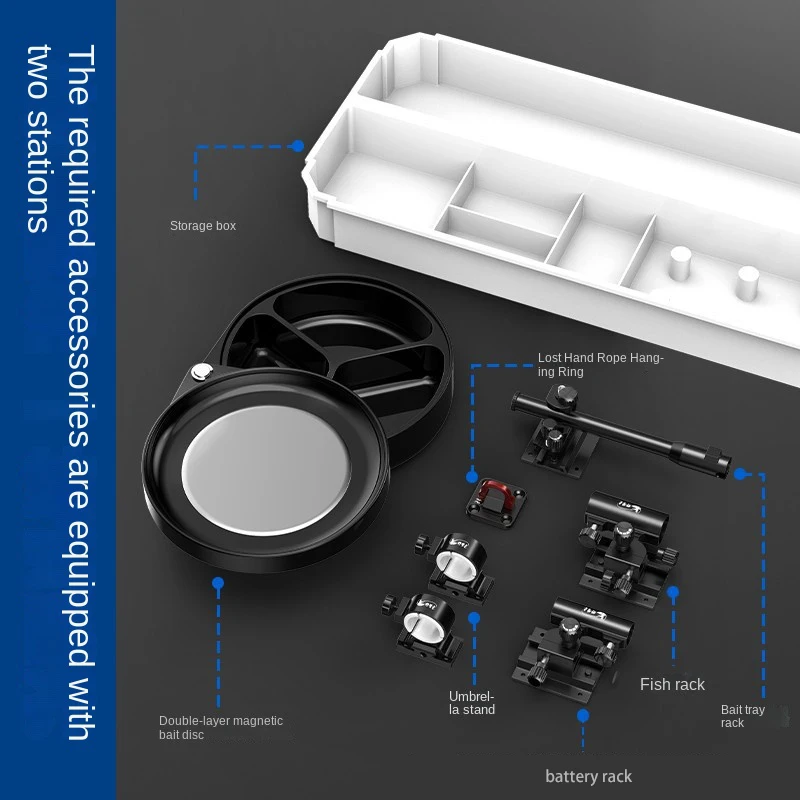 The required accessories are equipped with two stations

Storage box

Lost Hand Rope Hanging Ring

Double-layer magnetic bait disc

Umbrella stand

Fish rack

Bait tray rack

battery rack