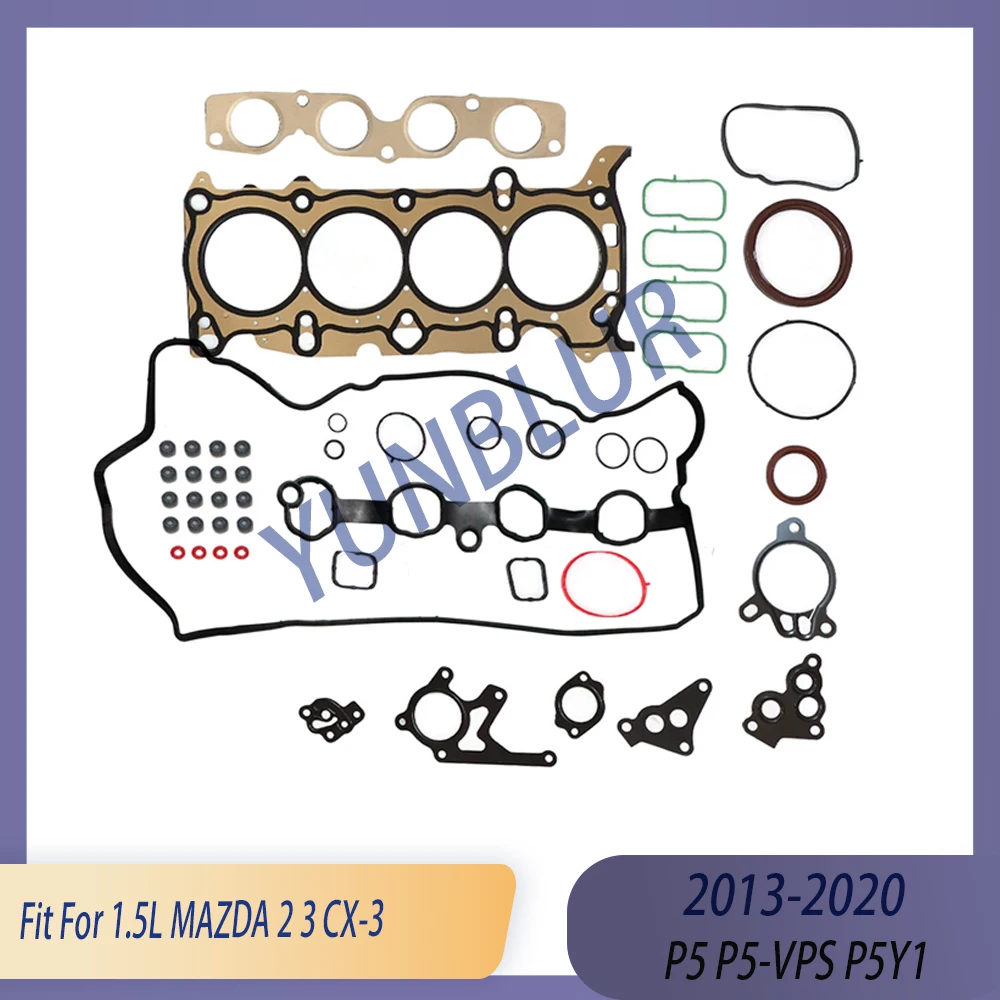 YUNBLUR

Fit For 1.5L MAZDA 2 3 CX-3

2013-2020
P5 P5-VPS P5Y1