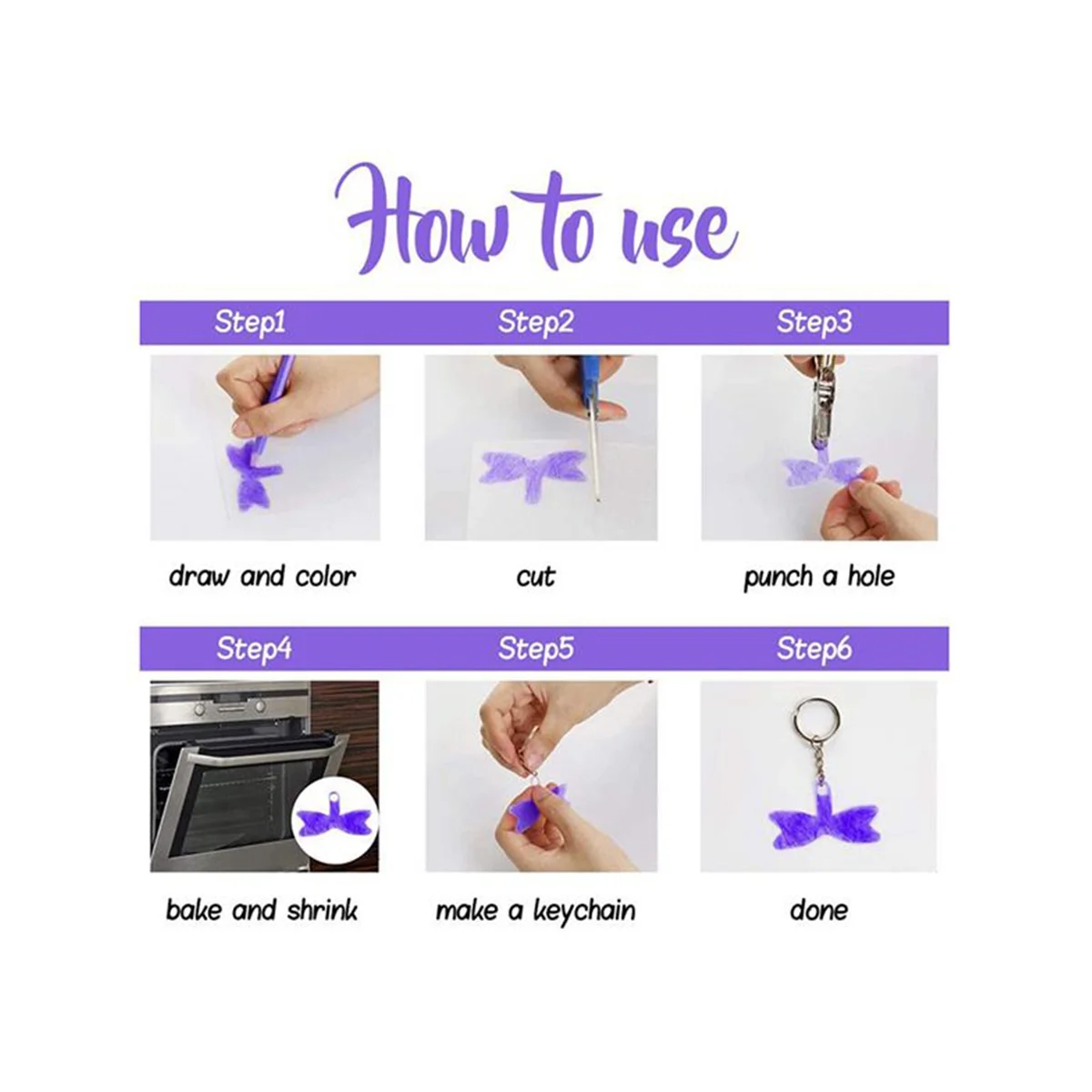 How to use

Step1

draw and color

Step2

cut

Step3

punch a hole

Step4

bake and shrink

Step5

make a keychain

Step6

done