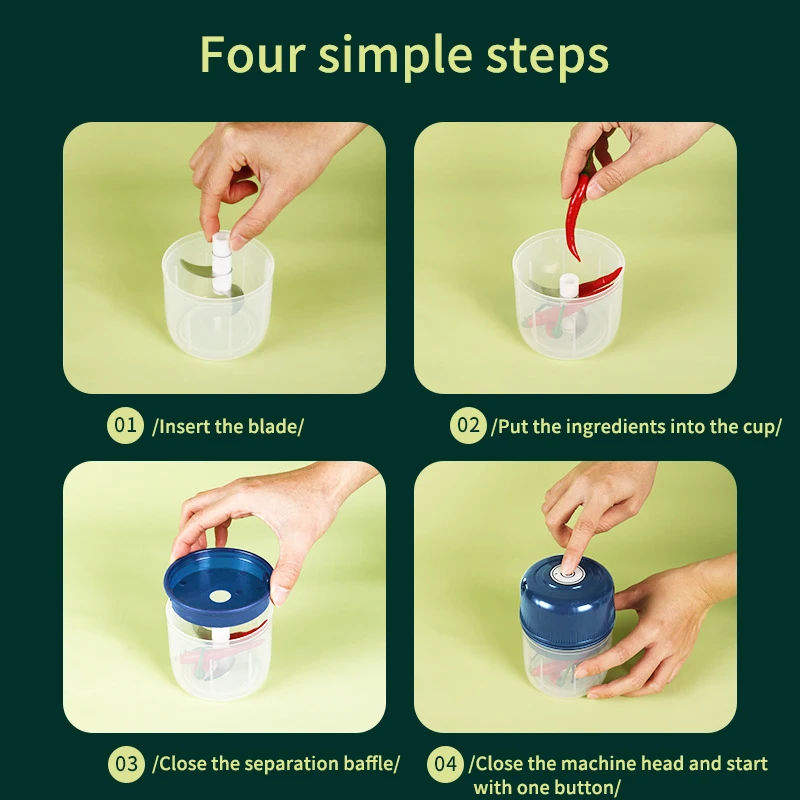 Four simple steps

01 /Insert the blade/

02 /Put the ingredients into the cup/

03 /Close the separation baffle/

04 /Close the machine head and start with one button/