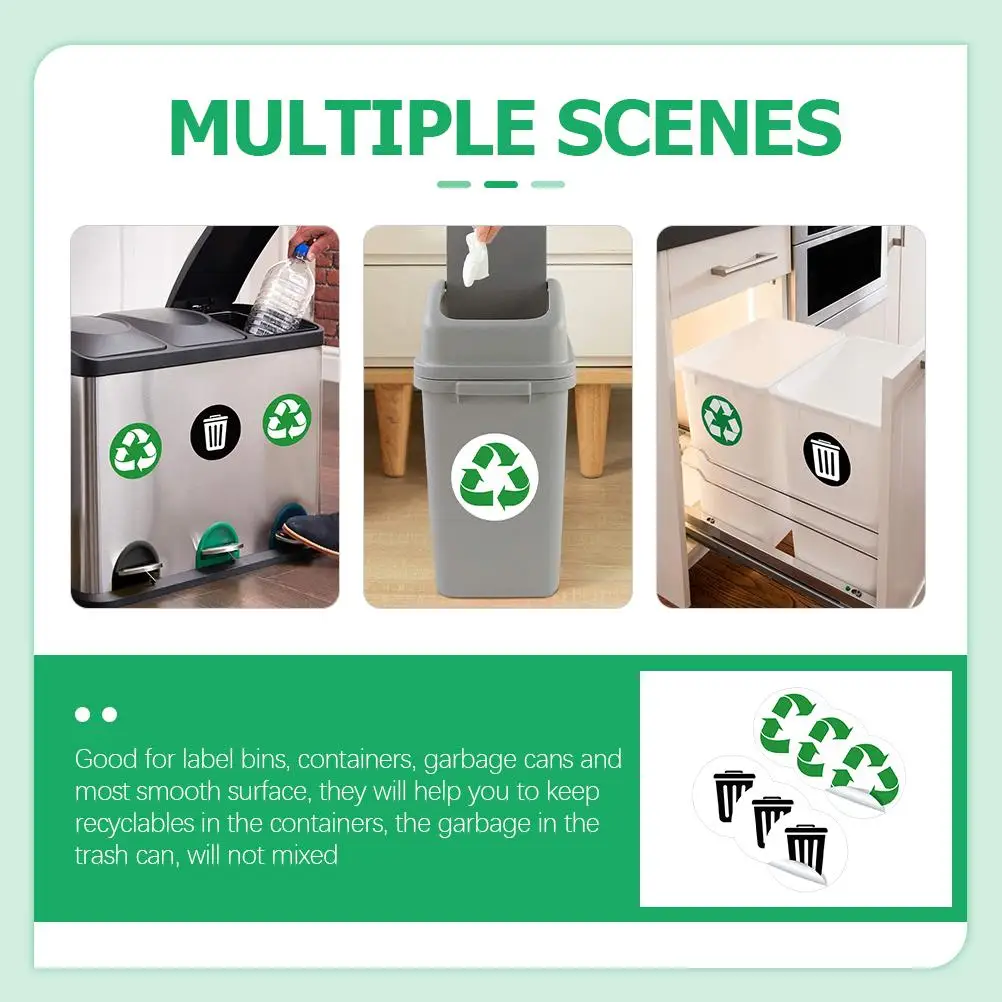 MULTIPLE SCENES

Good for label bins, containers, garbage cans and most smooth surface, they will help you to keep recyclables in the containers, the garbage in the trash can, will not mixed