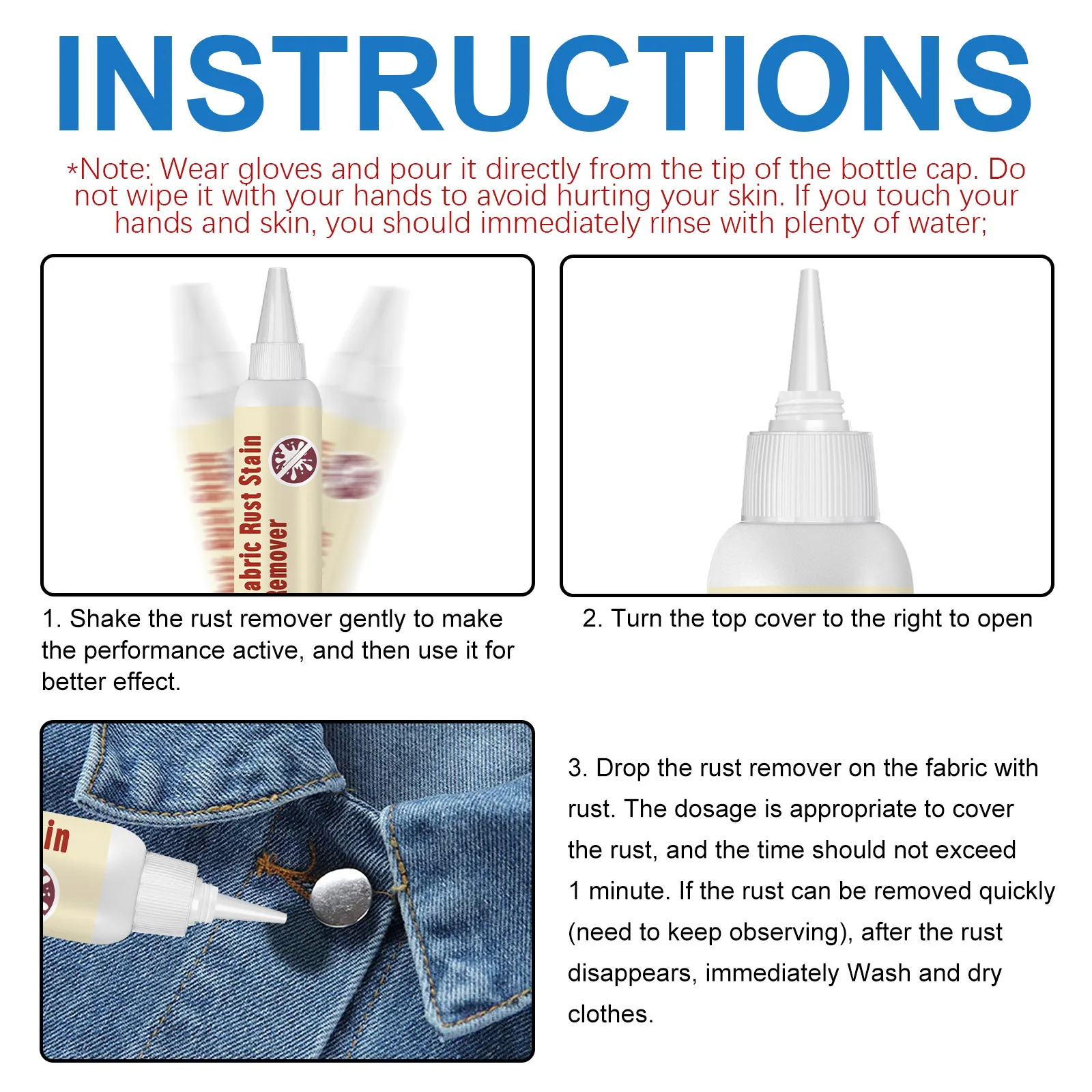 INSTRUCTIONS

*Note: Wear gloves and pour it directly from the tip of the bottle cap. Do not wipe it with your hands to avoid hurting your skin. If you touch your hands and skin, you should immediately rinse with plenty of water;

abric Rust Stain
emover

1. Shake the rust remover gently to make the performance active, and then use it for better effect.

2. Turn the top cover to the right to open

in

3. Drop the rust remover on the fabric with rust. The dosage is appropriate to cover the rust, and the time should not exceed 1 minute. If the rust can be removed quickly (need to keep observing), after the rust disappears, immediately Wash and dry clothes.