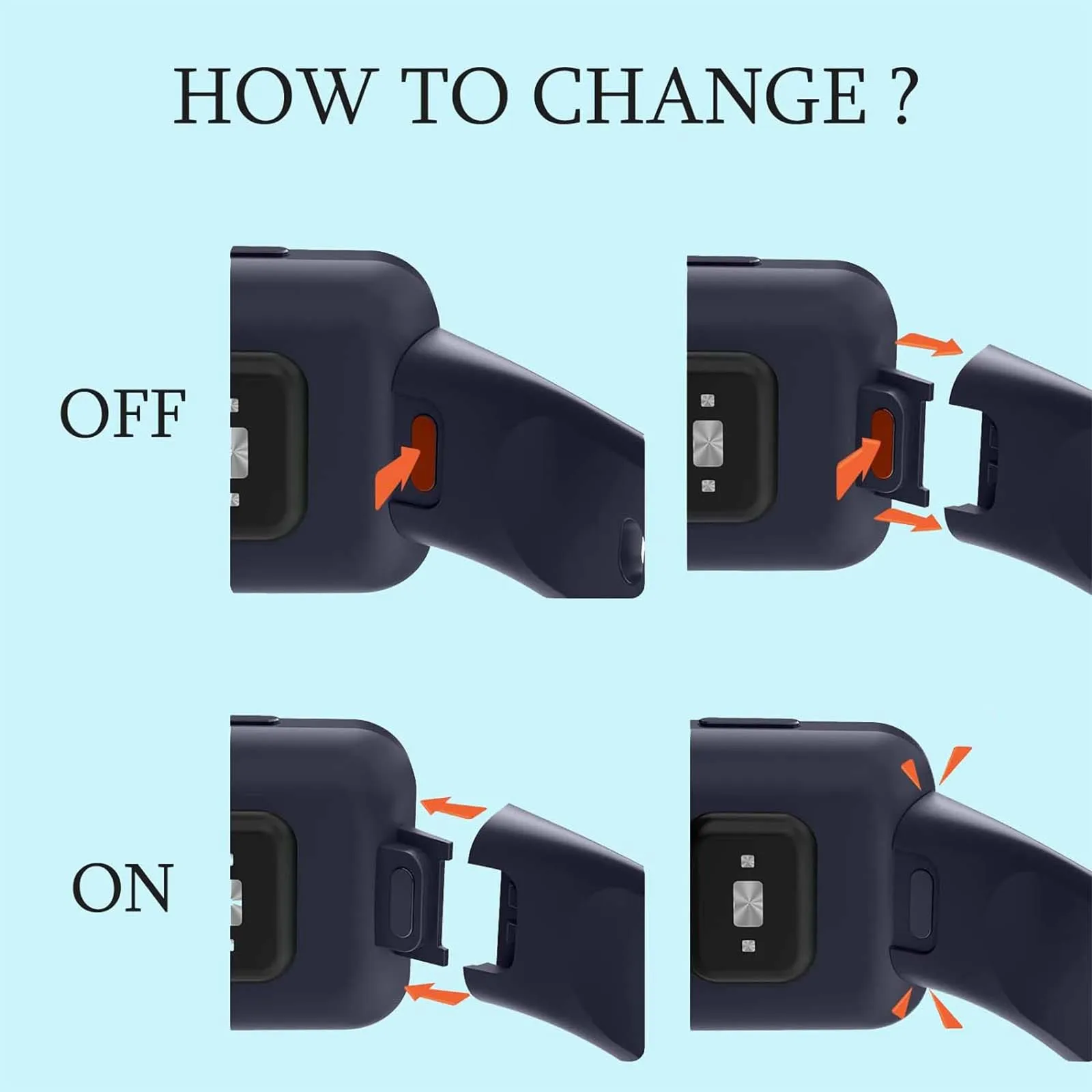 HOW TO CHANGE ?

OFF

ON