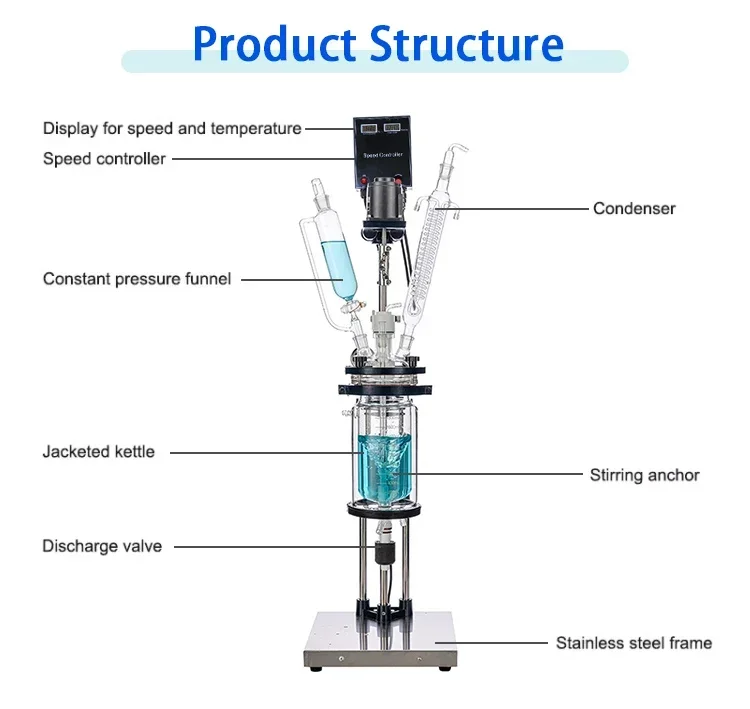 Product Structure

Display for speed and temperature

Speed controller

Speed Controller

Condenser

Constant pressure funnel

Jacketed kettle

Stirring anchor

Discharge valve

Stainless steel frame