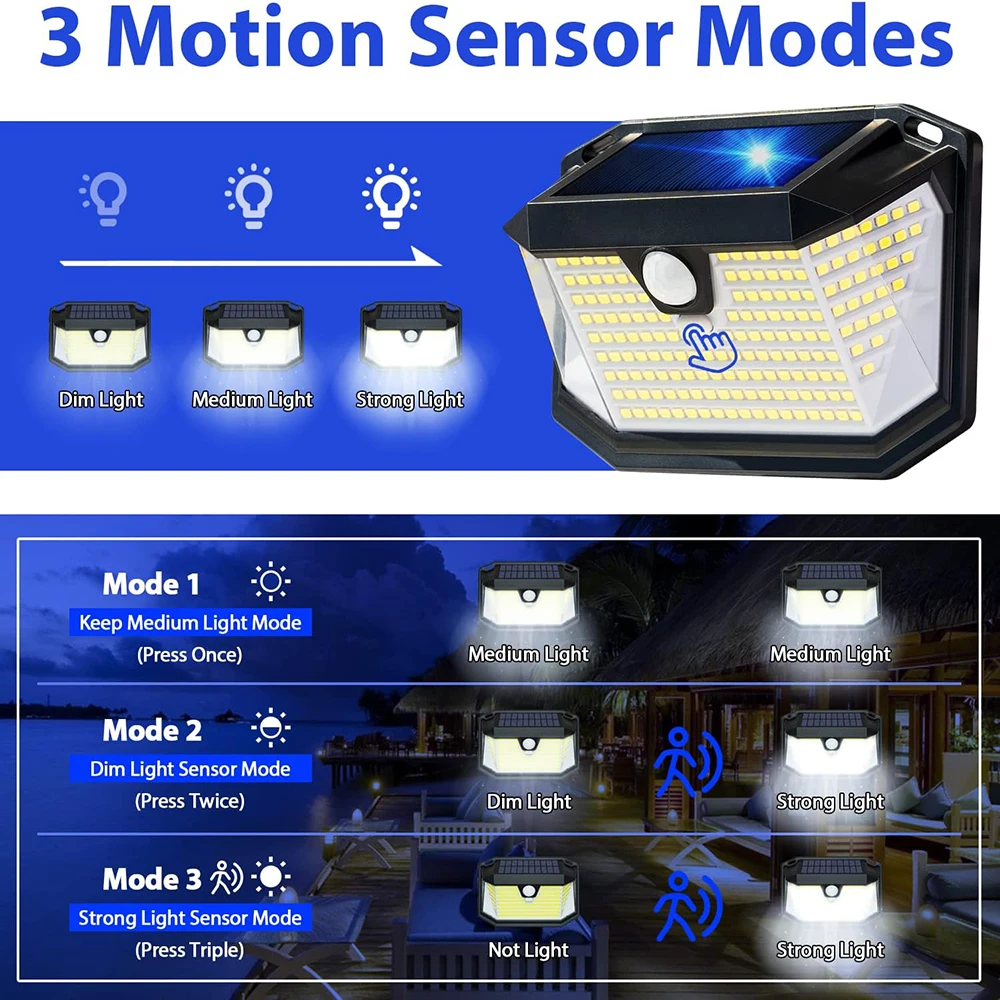 3 Motion Sensor Modes

Dim Light

Medium Light

Strong Light

Mode 1
Keep Medium Light Mode
(Press Once)

Medium Light

Medium Light

Mode 2
Dim Light Sensor Mode
(Press Twice)

Dim Light

Strong Light

Mode 3
Strong Light Sensor Mode
(Press Triple)

Not Light

Strong Light