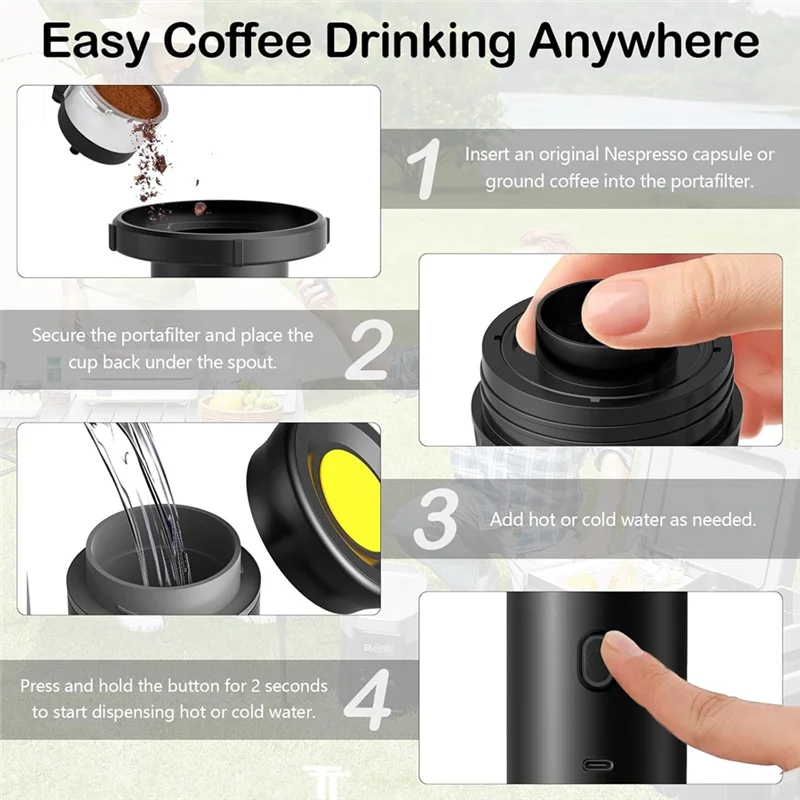 Easy Coffee Drinking Anywhere

1 Insert an original Nespresso capsule or ground coffee into the portafilter.

Secure the portafilter and place the cup back under the spout. 2

3 Add hot or cold water as needed.

Press and hold the button for 2 seconds to start dispensing hot or cold water. 4