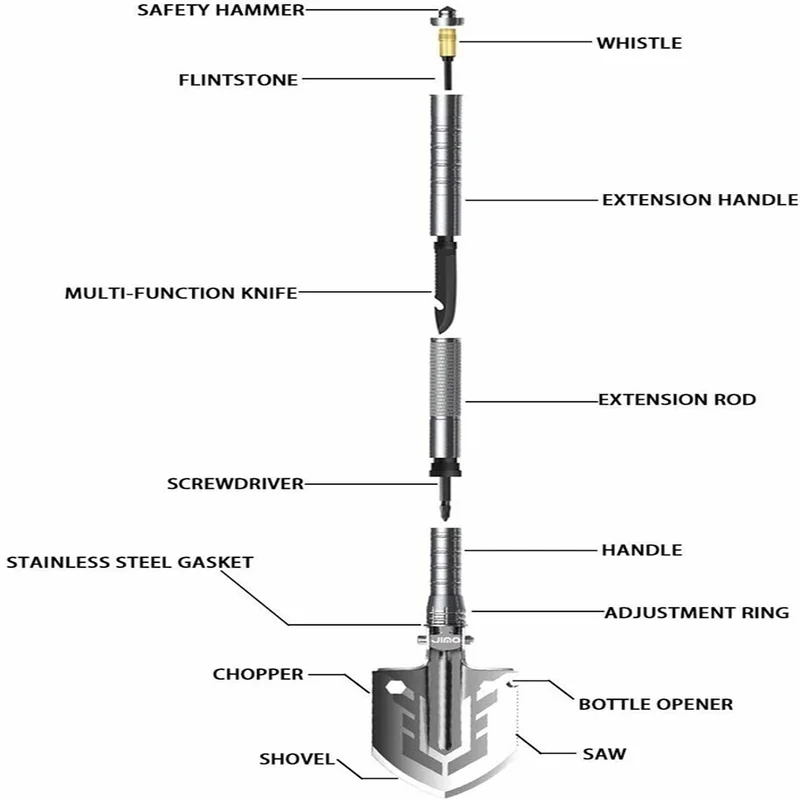 SAFETY HAMMER
WHISTLE
FLINTSTONE
EXTENSION HANDLE
MULTI-FUNCTION KNIFE
EXTENSION ROD
SCREWDRIVER
HANDLE
STAINLESS STEEL GASKET
ADJUSTMENT RING
JIMO
CHOPPER
BOTTLE OPENER
SAW
SHOVEL