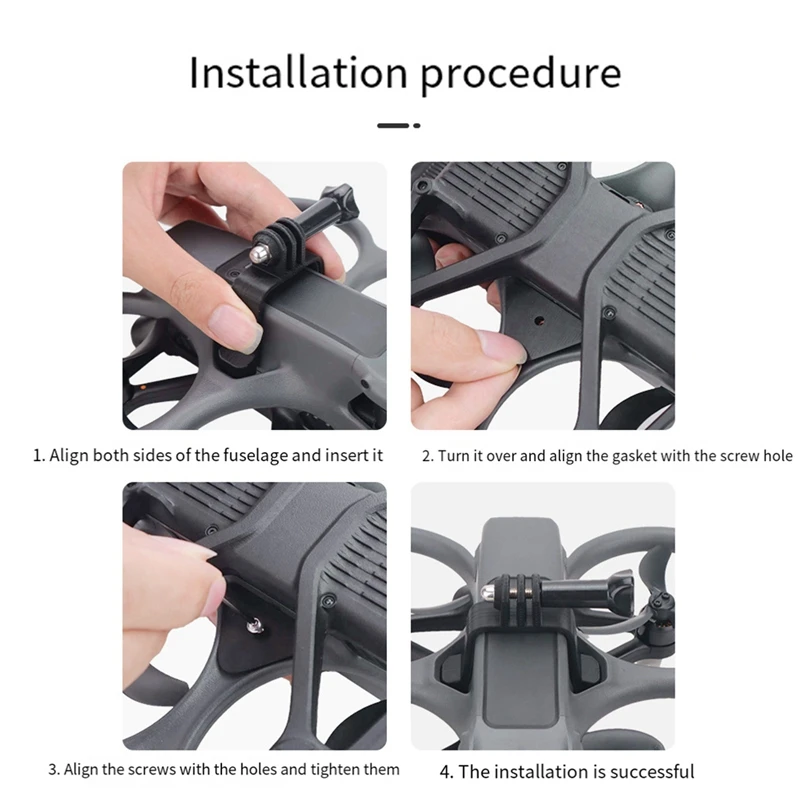 Installation procedure

1. Align both sides of the fuselage and insert it

2. Turn it over and align the gasket with the screw hole

3. Align the screws with the holes and tighten them

4. The installation is successful