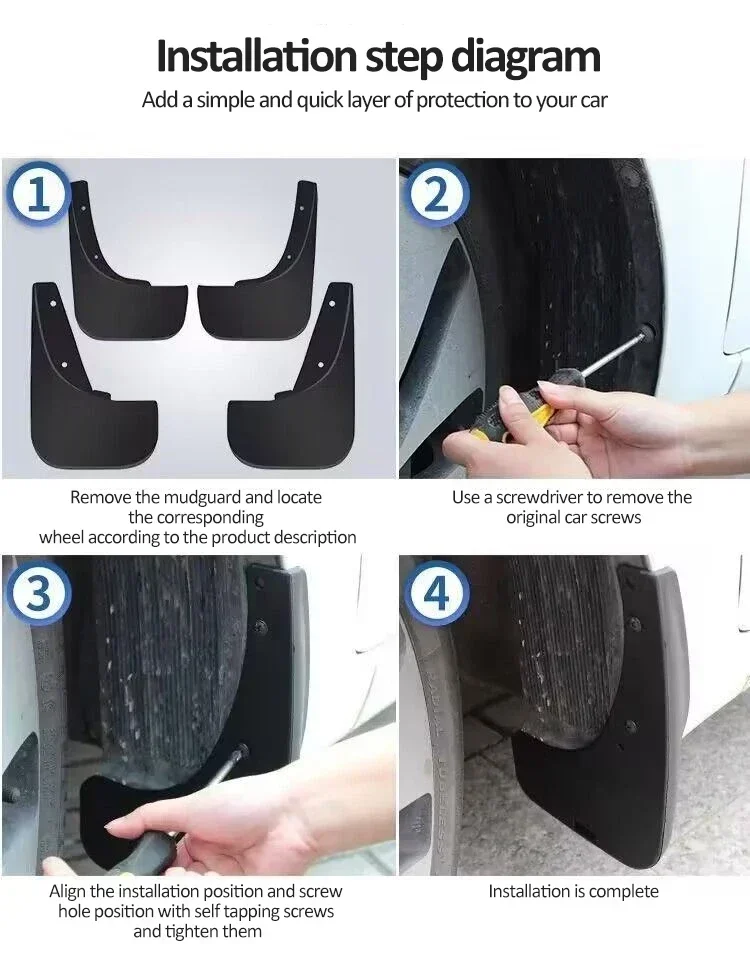 Installation step diagram

Add a simple and quick layer of protection to your car

1

Remove the mudguard and locate the corresponding wheel according to the product description

2

Use a screwdriver to remove the original car screws

3

Align the installation position and screw hole position with self tapping screws and tighten them

4

Installation is complete