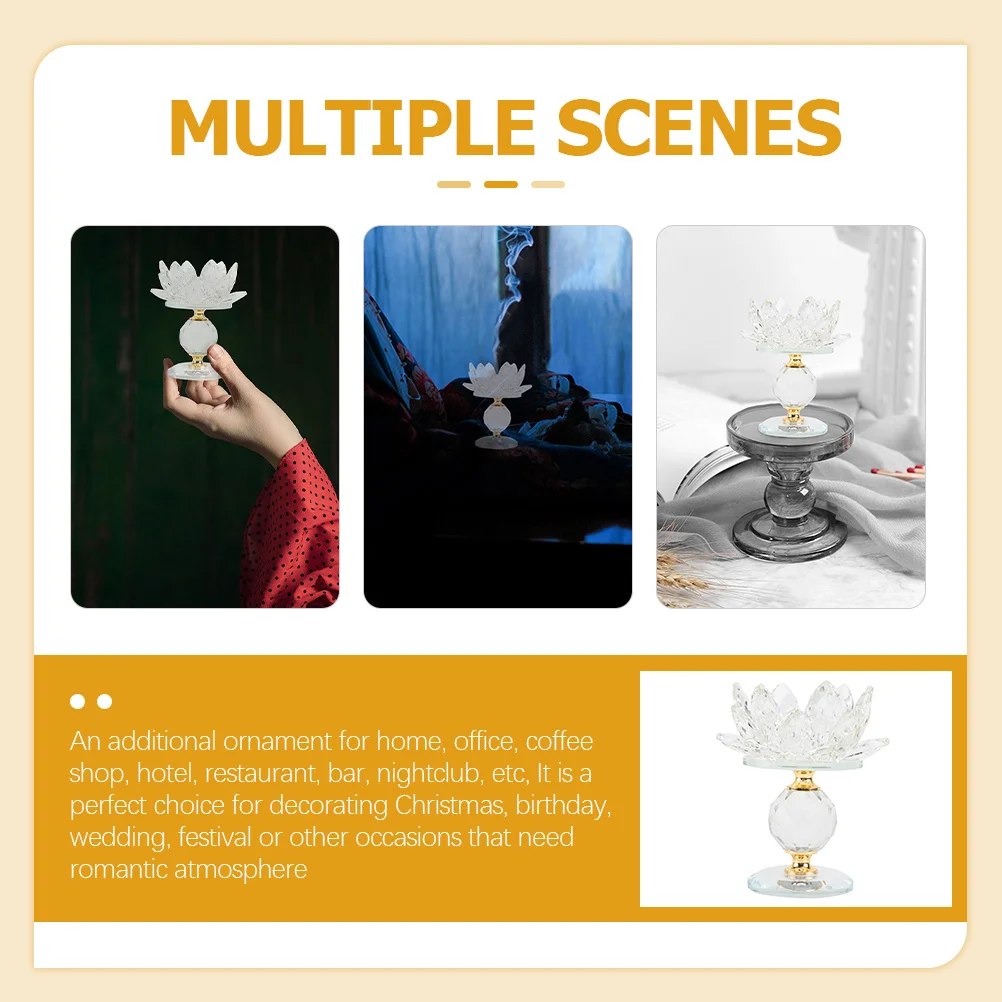 MULTIPLE SCENES

An additional ornament for home, office, coffee shop, hotel, restaurant, bar, nightclub, etc, It is a perfect choice for decorating Christmas, birthday, wedding, festival or other occasions that need romantic atmosphere