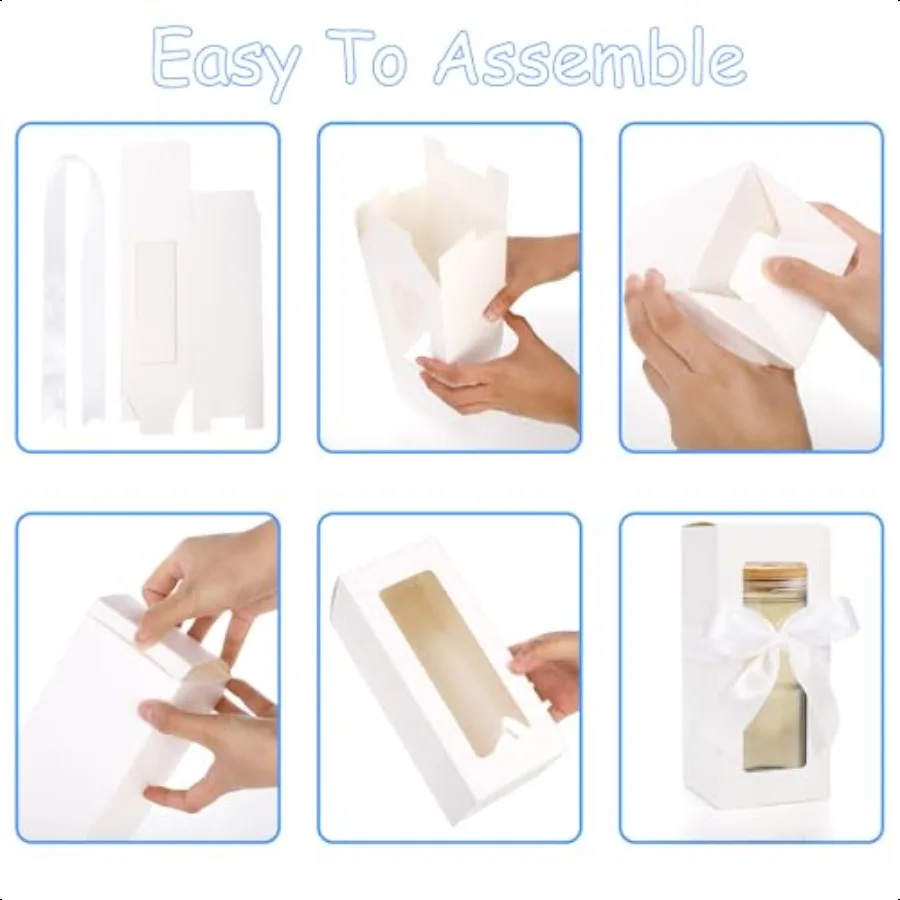 Easy To Assemble