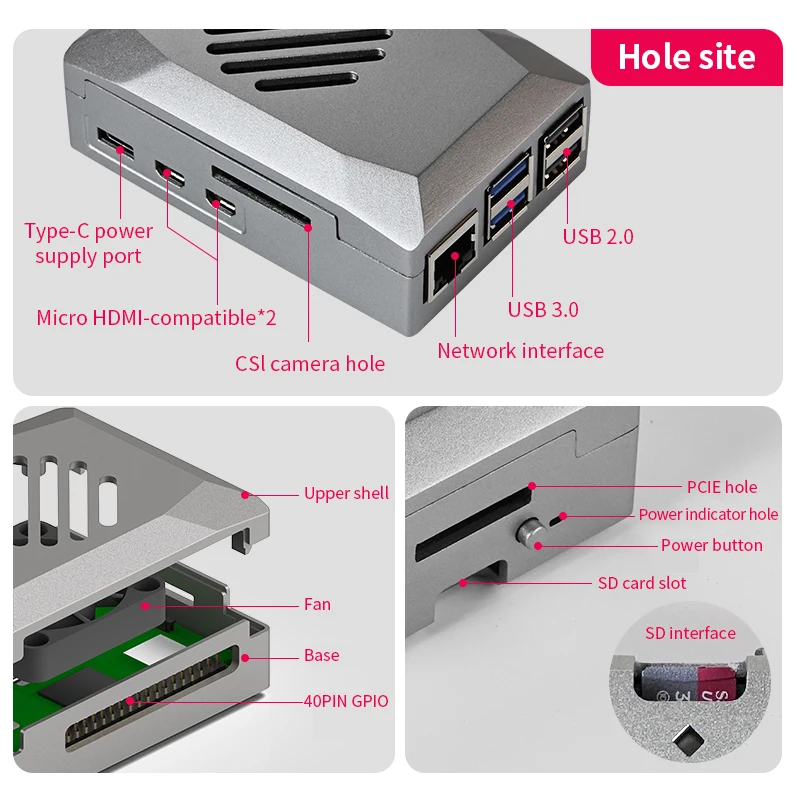 Hole site

Type-C power supply port

Micro HDMI-compatible*2

CSI camera hole

Network interface

USB 3.0

USB 2.0

Upper shell

Fan

Base

40PIN GPIO

PCIE hole

Power indicator hole

Power button

SD card slot

SD interface