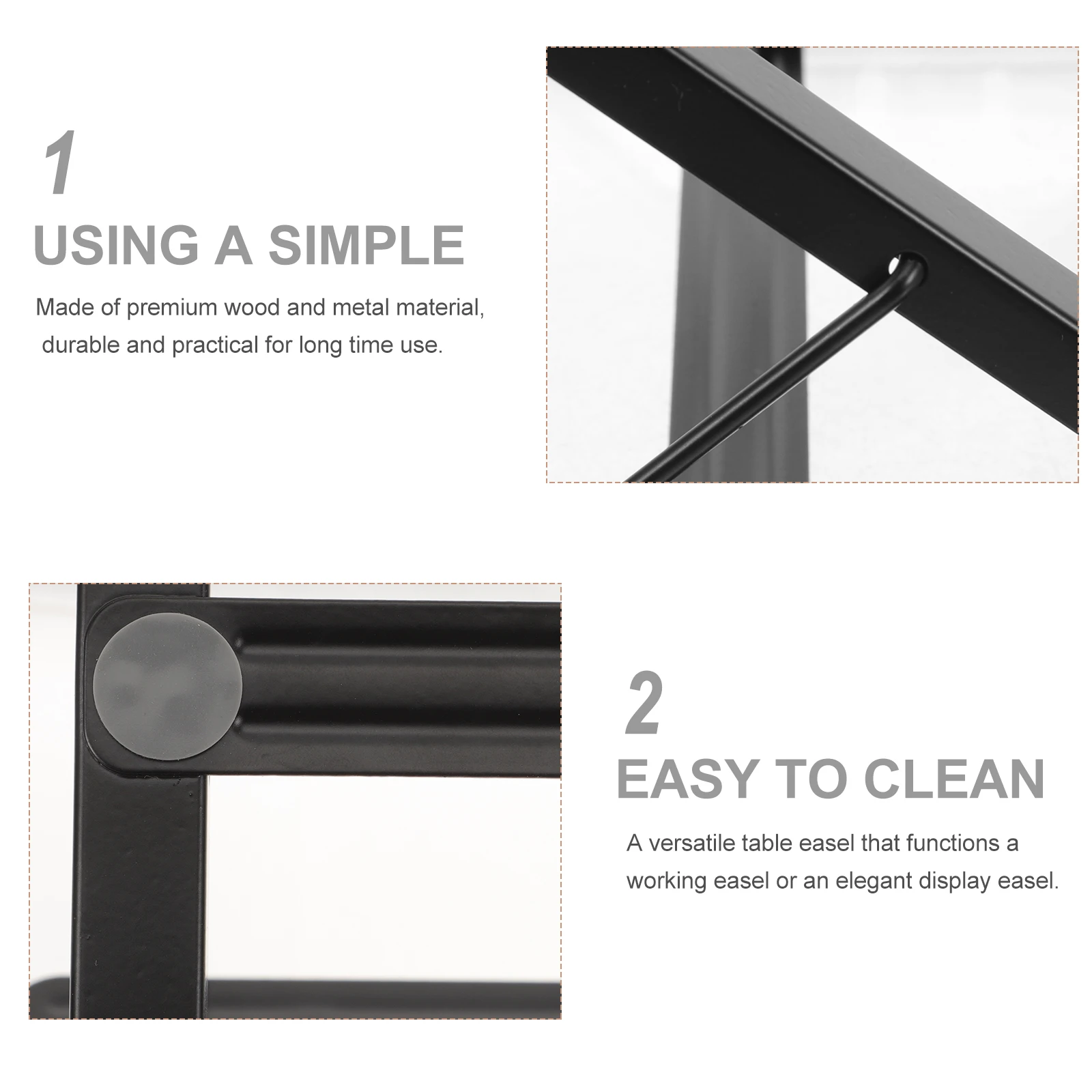 1

USING A SIMPLE

Made of premium wood and metal material, durable and practical for long time use.

2

EASY TO CLEAN

A versatile table easel that functions a working easel or an elegant display easel.