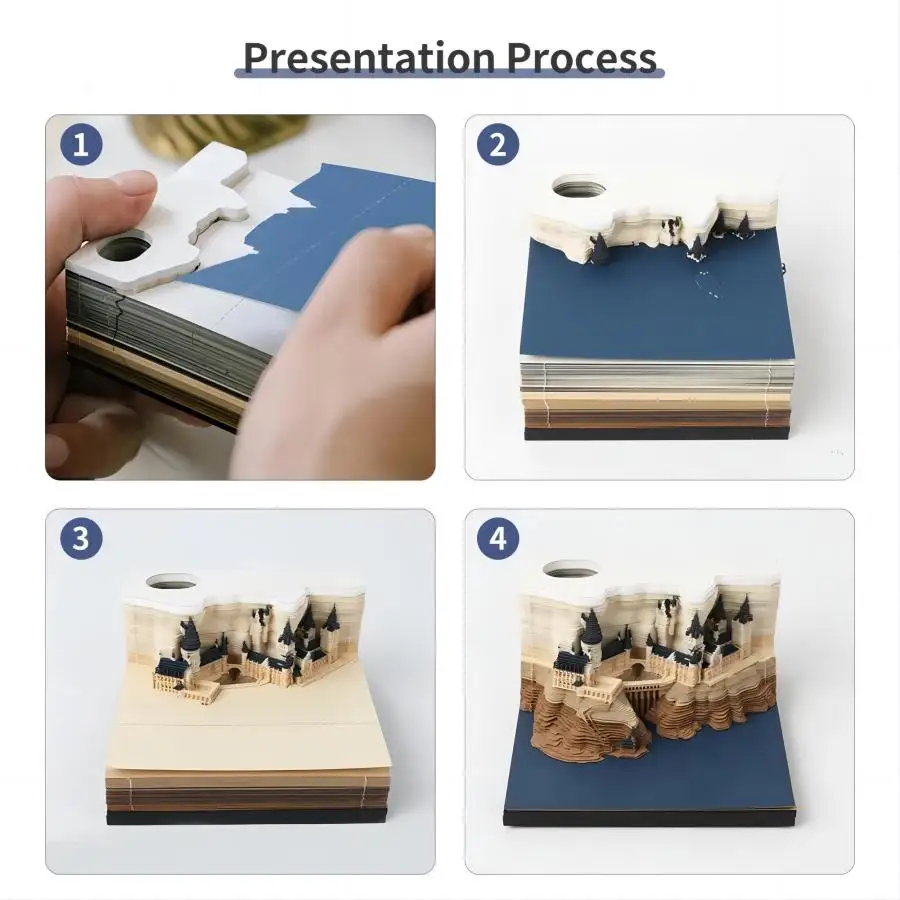 Presentation Process

1

2

3

4