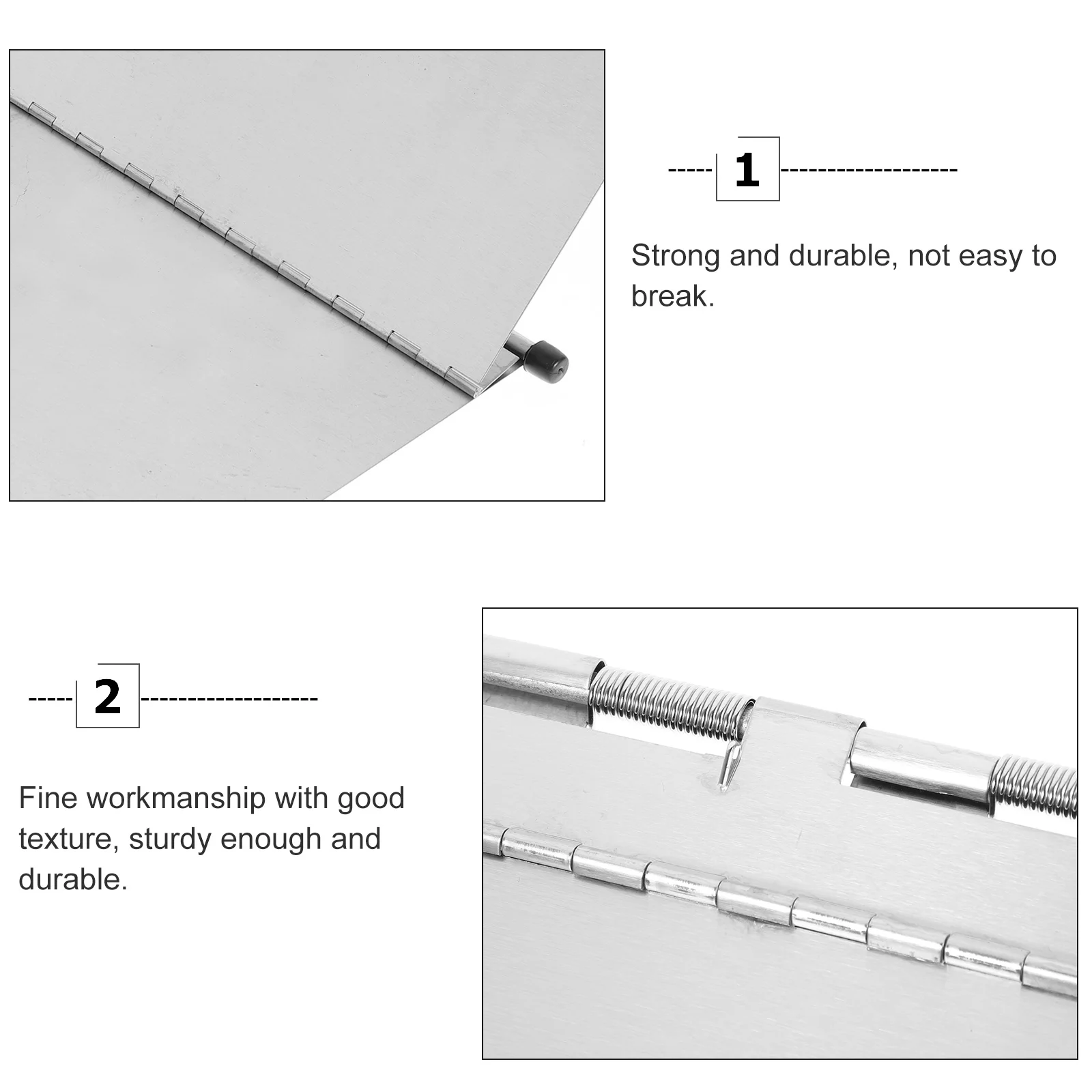 1

Strong and durable, not easy to break.

2

Fine workmanship with good texture, sturdy enough and durable.