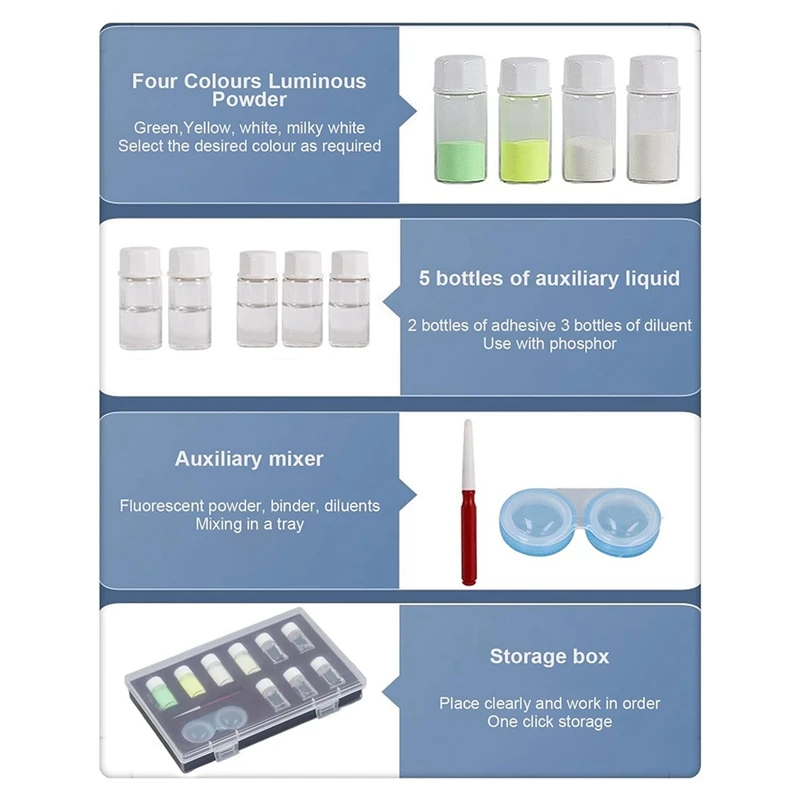 Four Colours Luminous Powder

Green,Yellow, white, milky white
Select the desired colour as required

5 bottles of auxiliary liquid

2 bottles of adhesive 3 bottles of diluent
Use with phosphor

Auxiliary mixer

Fluorescent powder, binder, diluents
Mixing in a tray

Storage box

Place clearly and work in order
One click storage