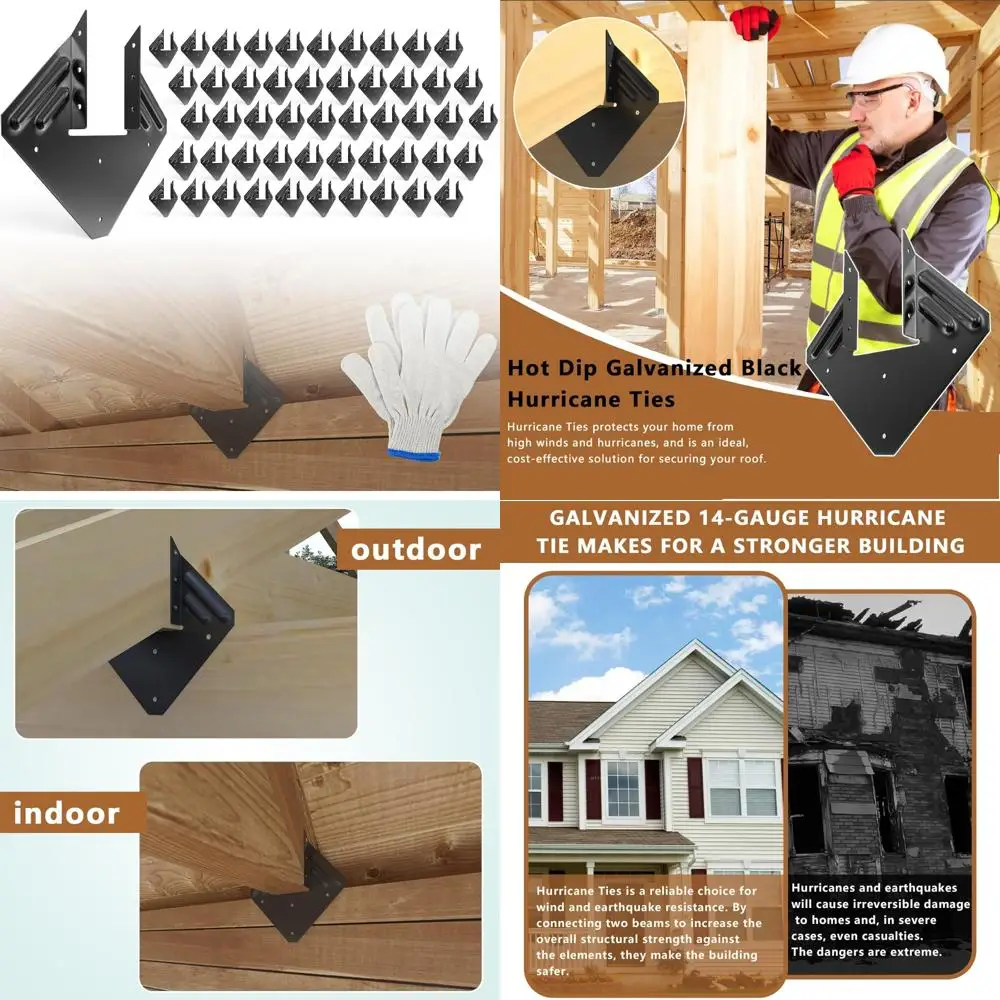 Hot Dip Galvanized Black Hurricane Ties

Hurricane Ties protects your home from high winds and hurricanes, and is an ideal, cost-effective solution for securing your roof.

outdoor

indoor

GALVANIZED 14-GAUGE HURRICANE TIE MAKES FOR A STRONGER BUILDING

Hurricane Ties is a reliable choice for wind and earthquake resistance. By connecting two beams to increase the overall structural strength against the elements, they make the building safer.

Hurricanes and earthquakes will cause irreversible damage to homes and, in severe cases, even casualties. The dangers are extreme.