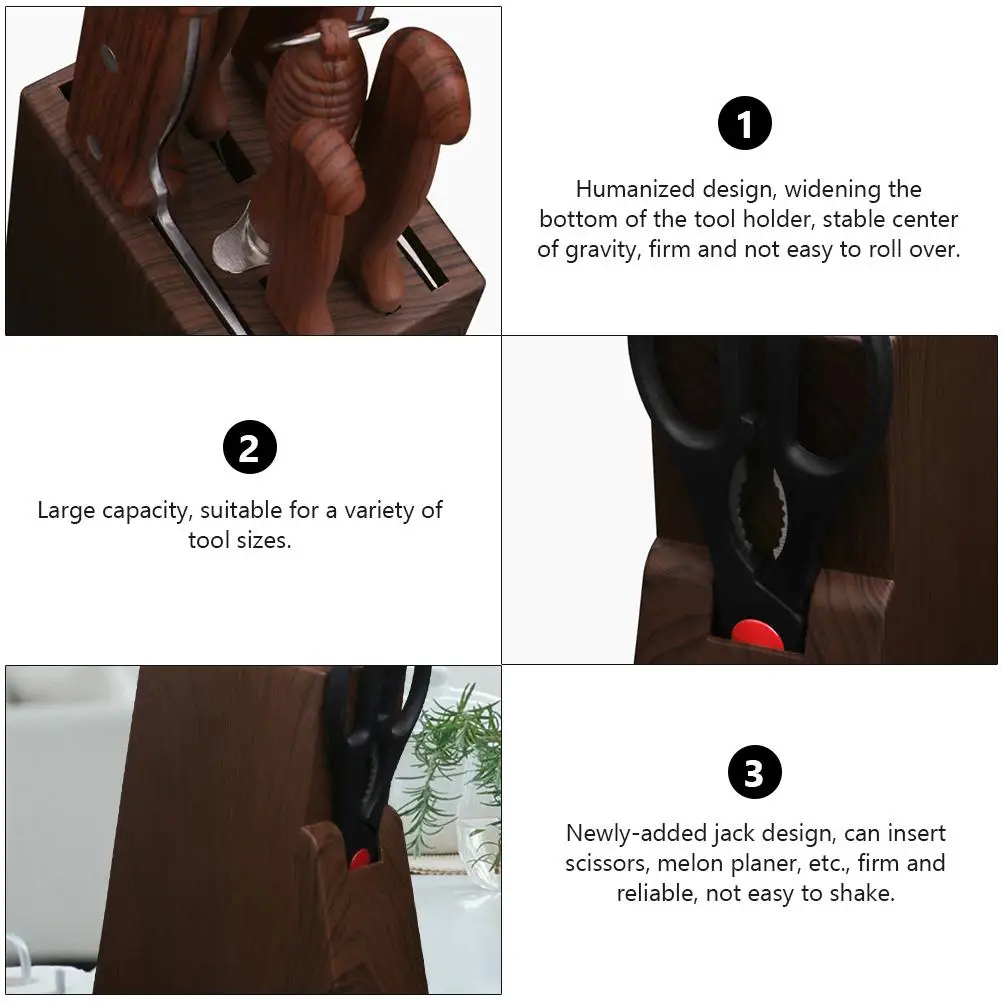 1

Humanized design, widening the bottom of the tool holder, stable center of gravity, firm and not easy to roll over.

2

Large capacity, suitable for a variety of tool sizes.

3

Newly-added jack design, can insert scissors, melon planer, etc., firm and reliable, not easy to shake.