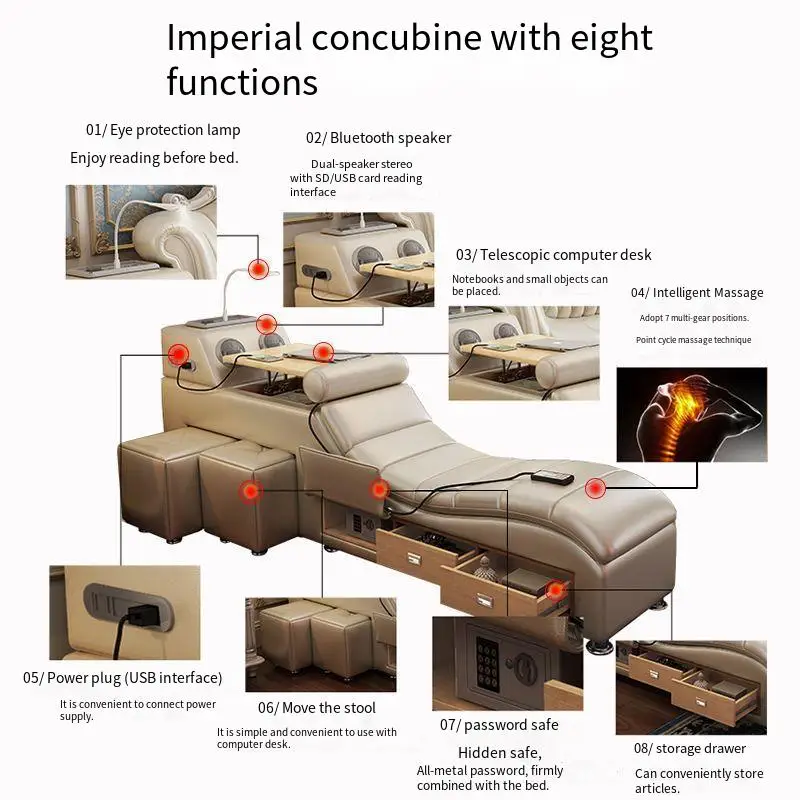 Imperial concubine with eight functions

01/ Eye protection lamp
Enjoy reading before bed.

02/ Bluetooth speaker
Dual-speaker stereo with SD/USB card reading interface

03/ Telescopic computer desk
Notebooks and small objects can be placed.

04/ Intelligent Massage
Adopt 7 multi-gear positions.
Point cycle massage technique

05/ Power plug (USB interface)
It is convenient to connect power supply.

06/ Move the stool
It is simple and convenient to use with computer desk.

07/ password safe
Hidden safe,
All-metal password, firmly combined with the bed.

08/ storage drawer
Can conveniently store articles.