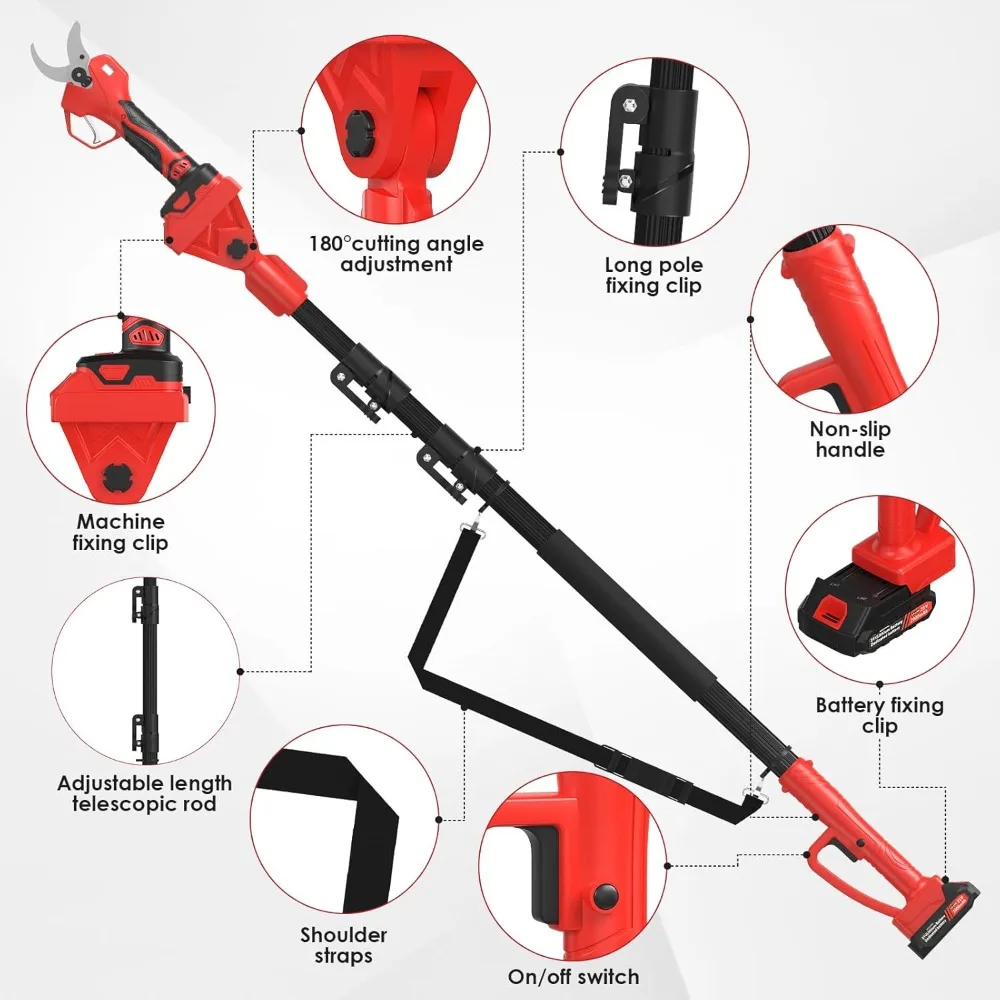 180°cutting angle adjustment

Long pole fixing clip

Non-slip handle

Machine fixing clip

Battery fixing clip

Adjustable length telescopic rod

Shoulder straps

On/off switch