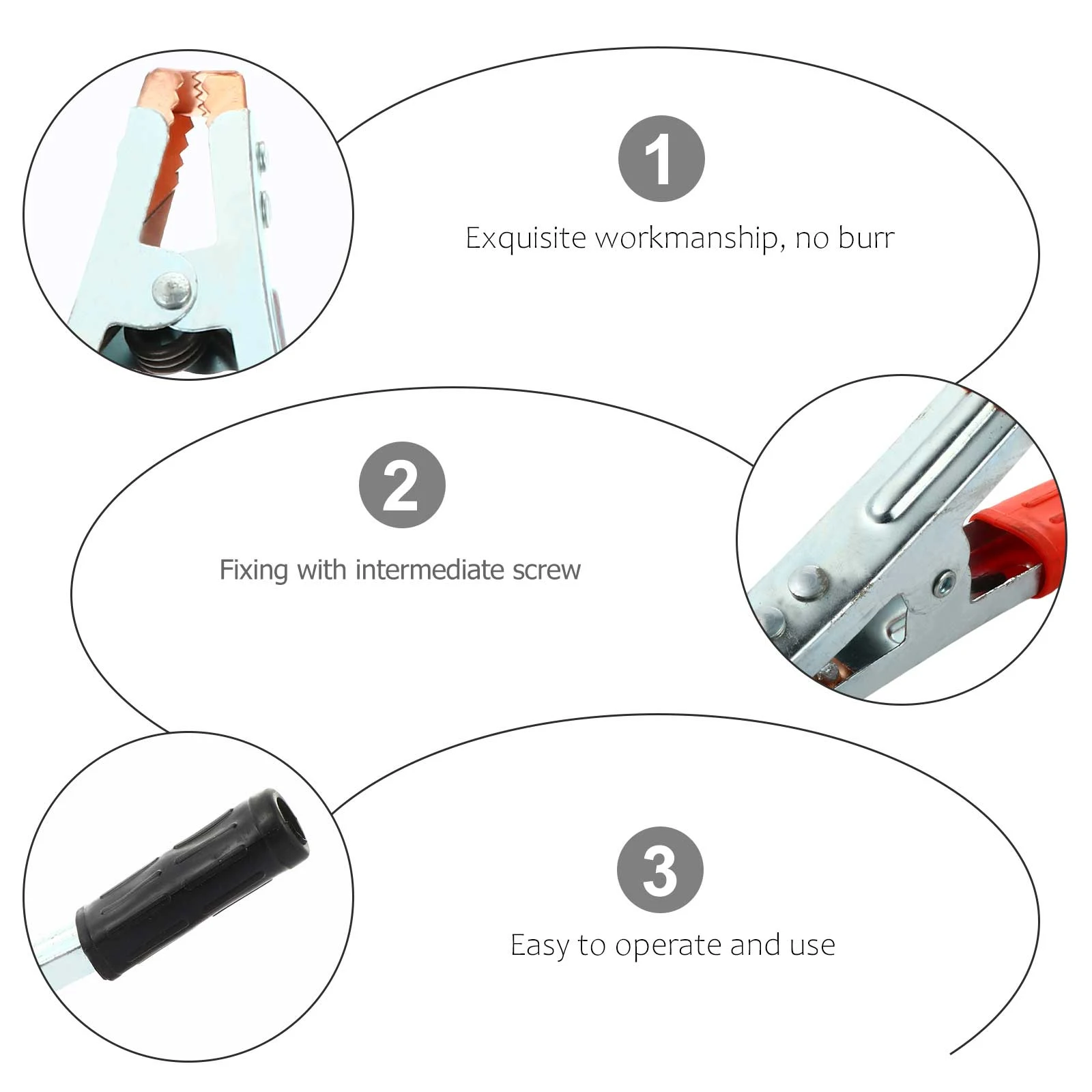 1

Exquisite workmanship, no burr

2

Fixing with intermediate screw

3

Easy to operate and use