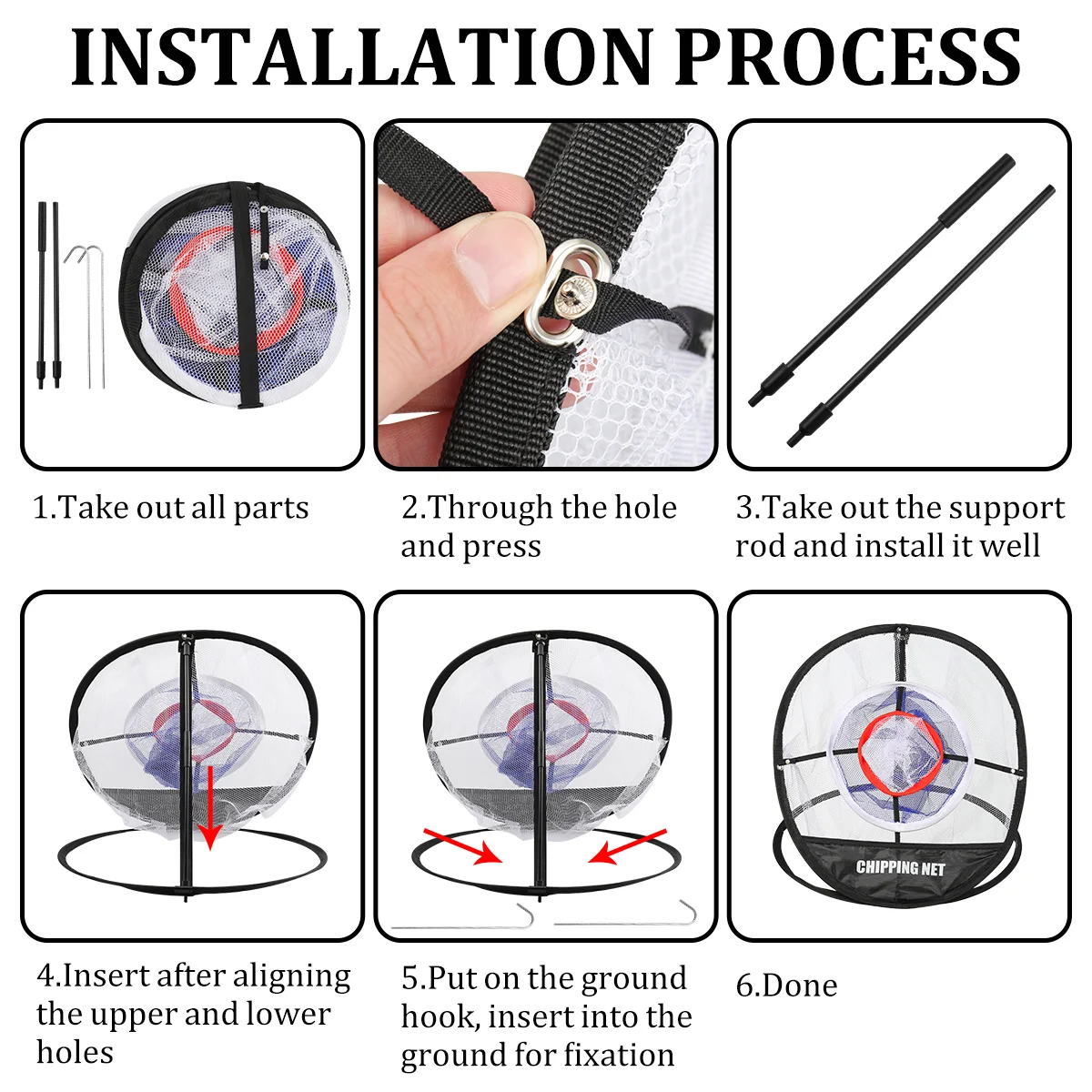 INSTALLATION PROCESS

1.Take out all parts

2.Through the hole and press

3.Take out the support rod and install it well

4.Insert after aligning the upper and lower holes

5.Put on the ground hook, insert into the ground for fixation

CHIPPING NET

6.Done