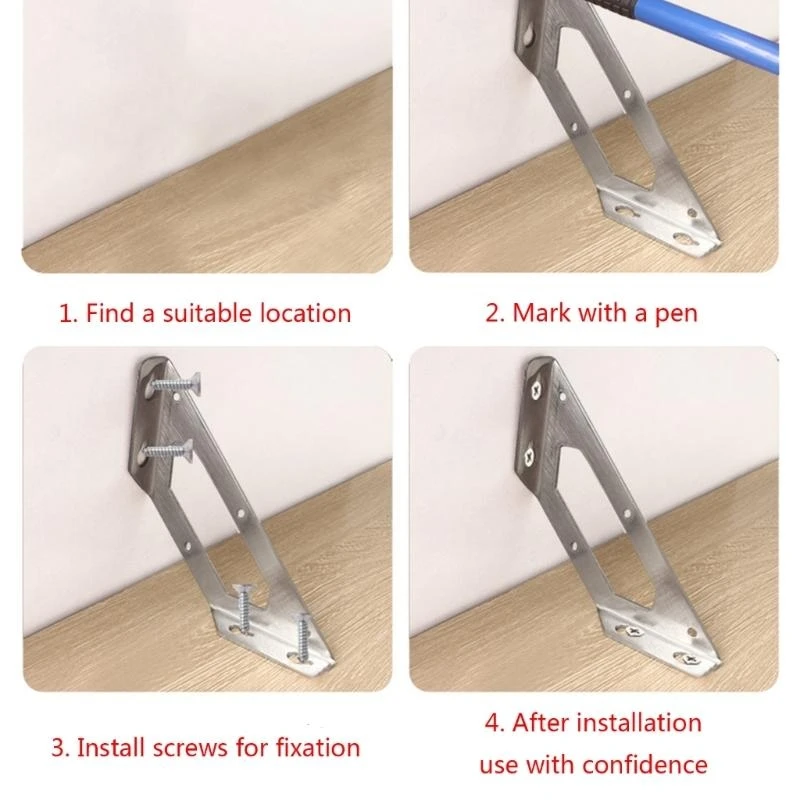 1. Find a suitable location

2. Mark with a pen

3. Install screws for fixation

4. After installation use with confidence