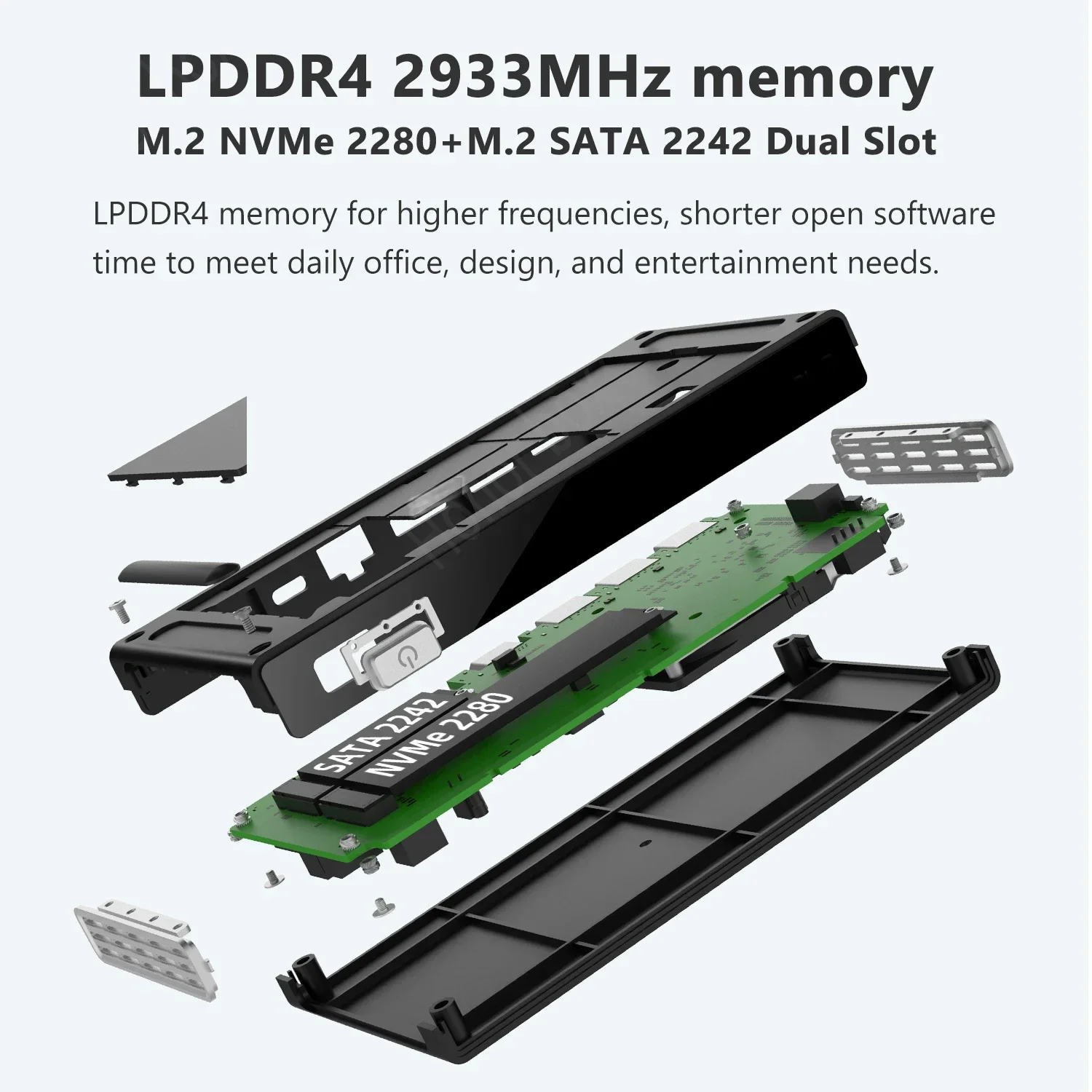 LPDDR4 2933MHz memory

M.2 NVMe 2280+M.2 SATA 2242 Dual Slot

LPDDR4 memory for higher frequencies, shorter open software time to meet daily office, design, and entertainment needs.

SATA 2242

NVMe 2280