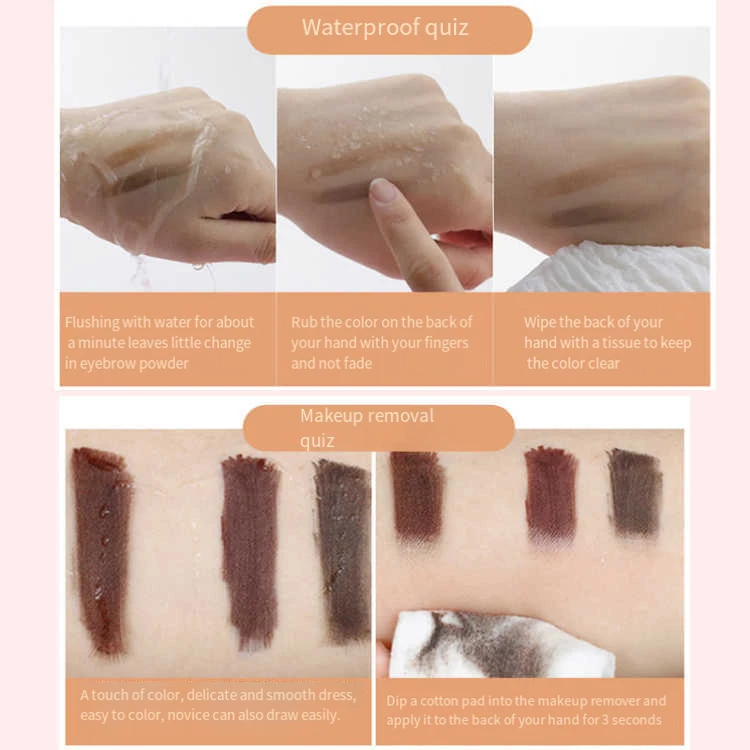 Waterproof quiz

Flushing with water for about a minute leaves little change in eyebrow powder

Rub the color on the back of your hand with your fingers and not fade

Wipe the back of your hand with a tissue to keep the color clear

Makeup removal quiz

A touch of color, delicate and smooth dress, easy to color, novice can also draw easily.

Dip a cotton pad into the makeup remover and apply it to the back of your hand for 3 seconds