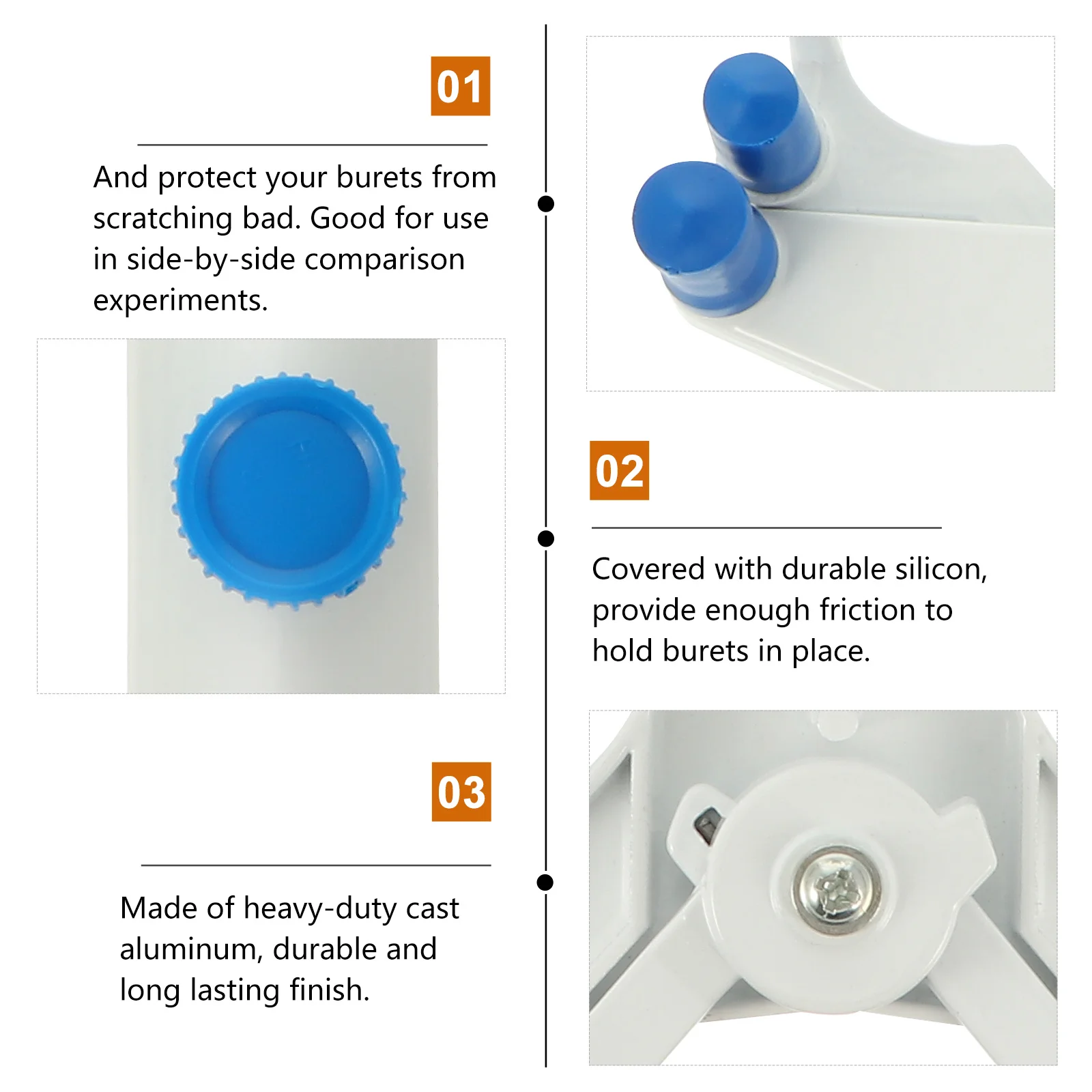 01

And protect your burets from scratching bad. Good for use in side-by-side comparison experiments.

02

Covered with durable silicon, provide enough friction to hold burets in place.

03

Made of heavy-duty cast aluminum, durable and long lasting finish.