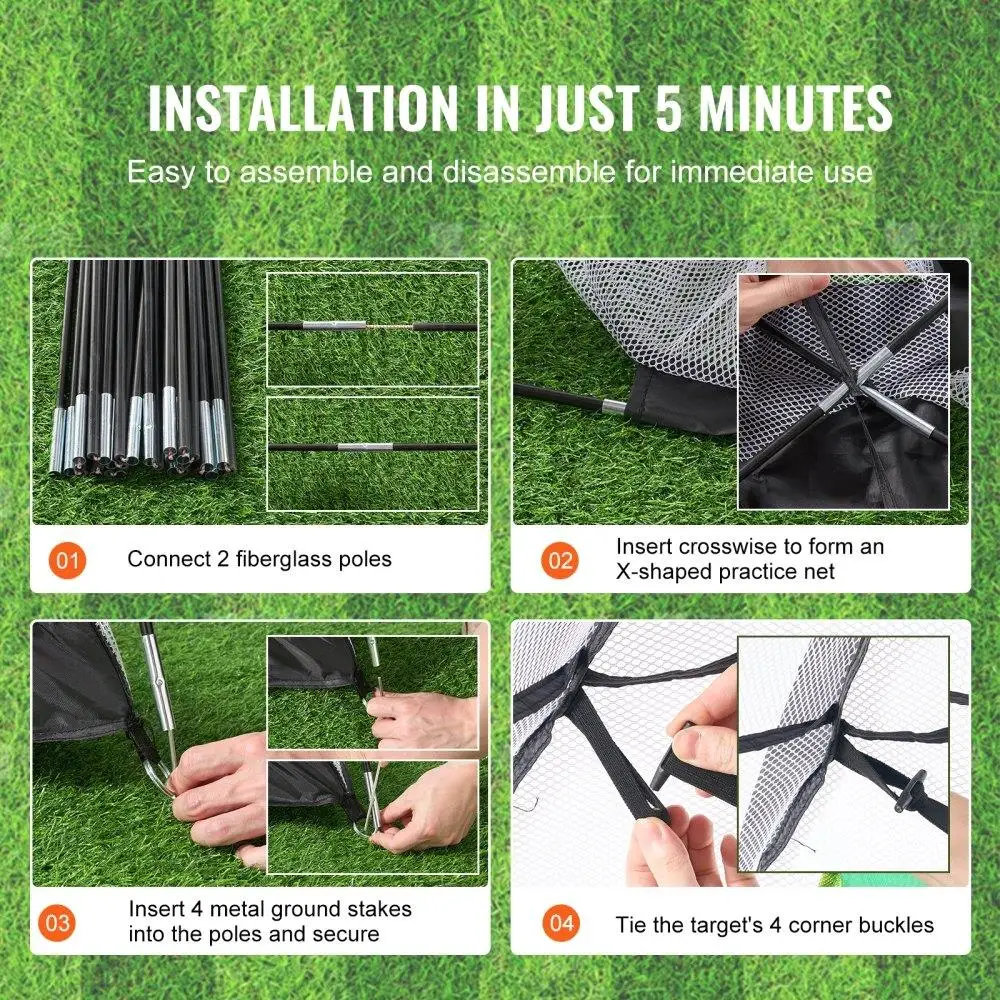 INSTALLATION IN JUST 5 MINUTES

Easy to assemble and disassemble for immediate use

01 Connect 2 fiberglass poles

02 Insert crosswise to form an X-shaped practice net

03 Insert 4 metal ground stakes into the poles and secure

04 Tie the target's 4 corner buckles