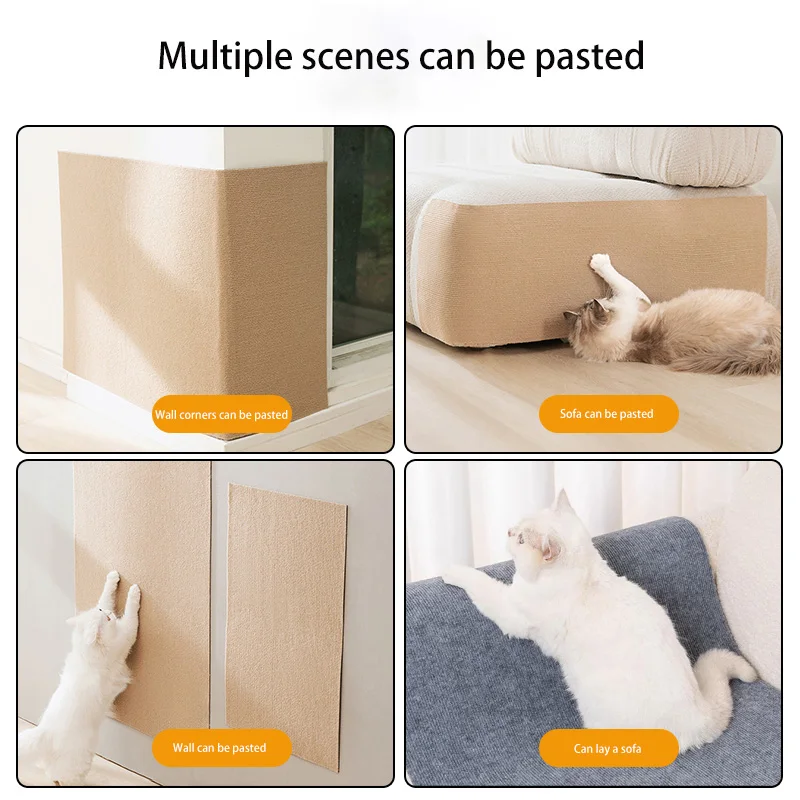 Multiple scenes can be pasted

Wall corners can be pasted

Sofa can be pasted

Wall can be pasted

Can lay a sofa