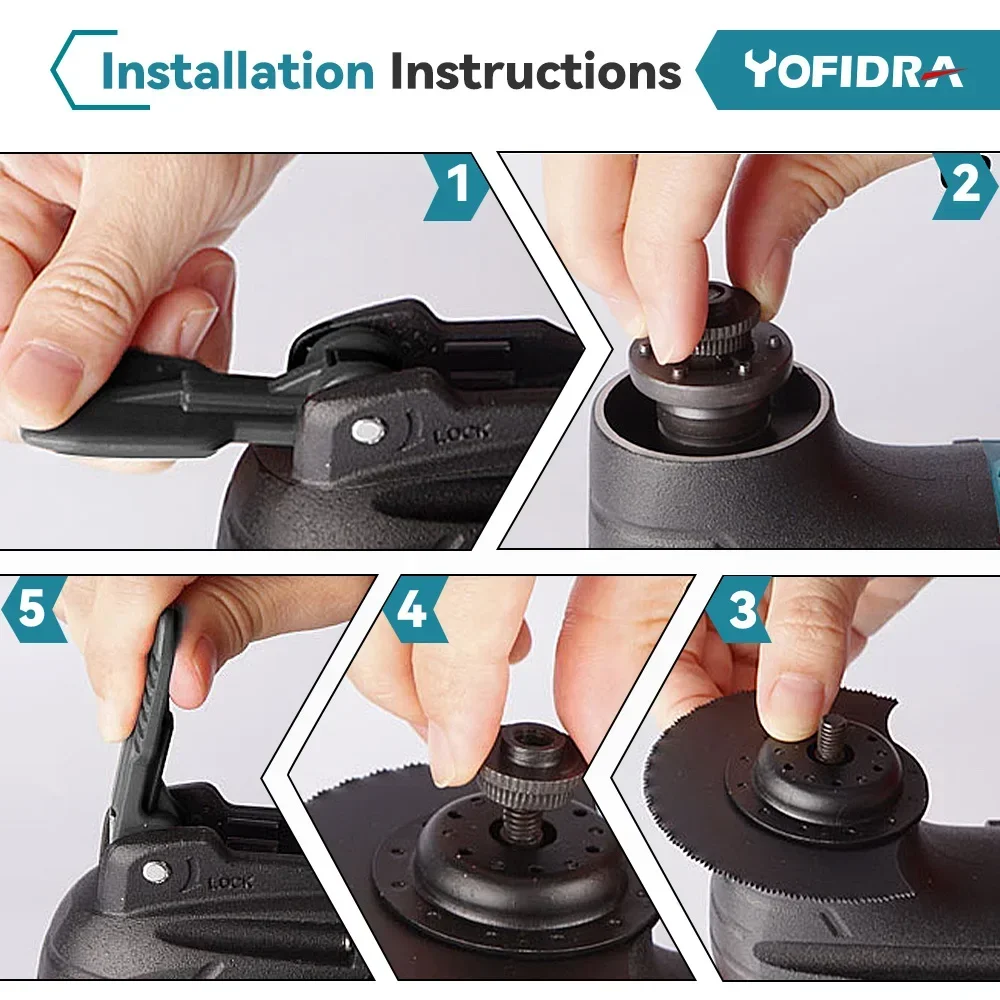 Installation Instructions

YOFIDRA

1

LOCK

2

5

LOCK

4

3