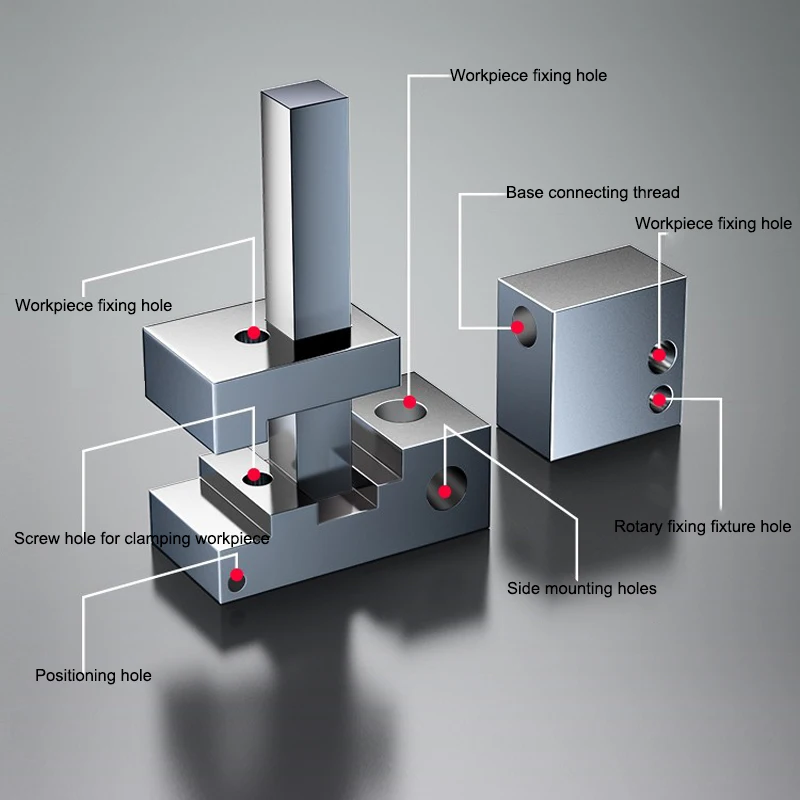 Workpiece fixing hole

Base connecting thread

Workpiece fixing hole

Workpiece fixing hole

Screw hole for clamping workpiece

Rotary fixing fixture hole

Side mounting holes

Positioning hole